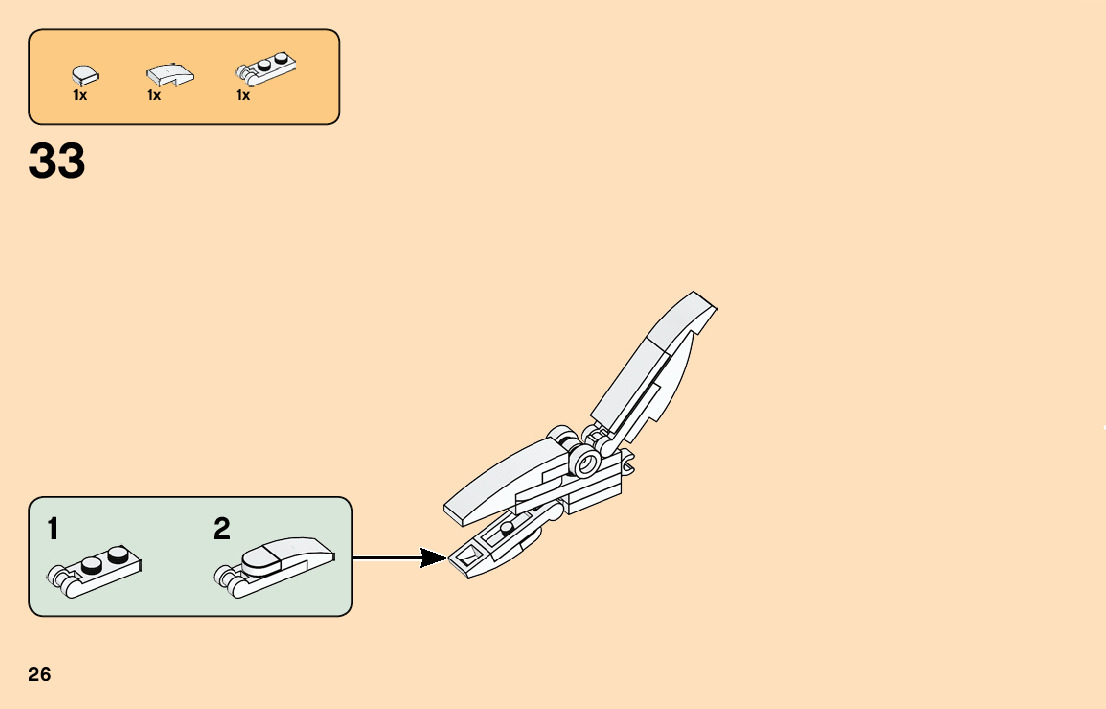 1x 1x 1x

33

1

2

26