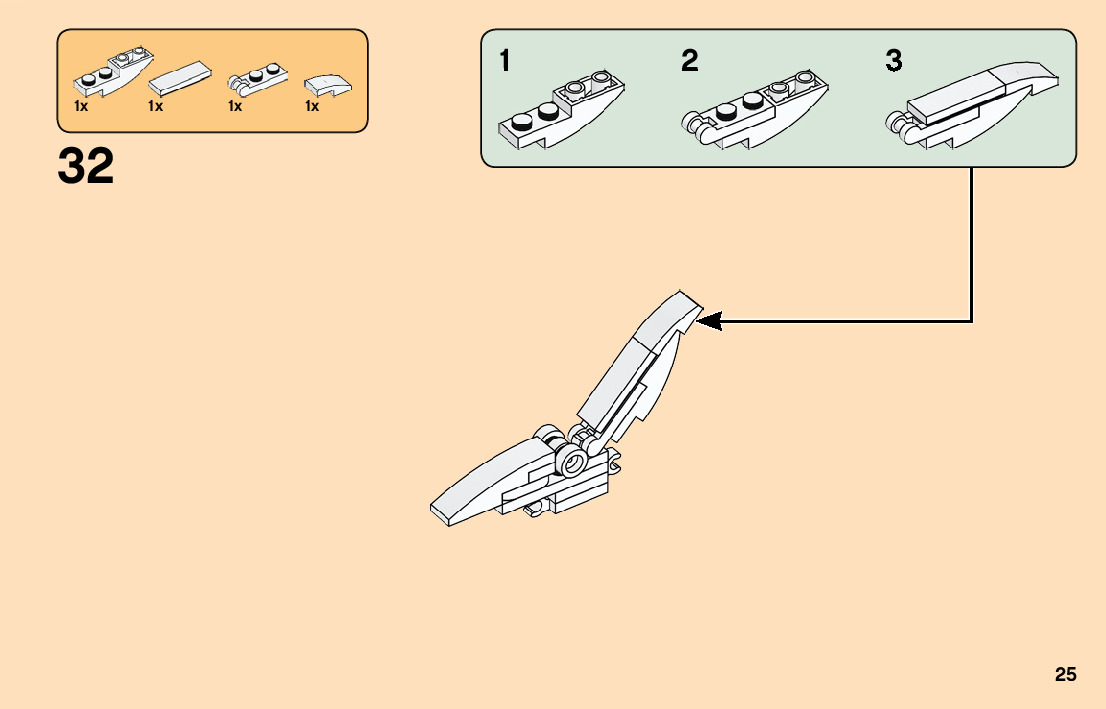 1x 1x 1x 1x

32

1

2

3

25