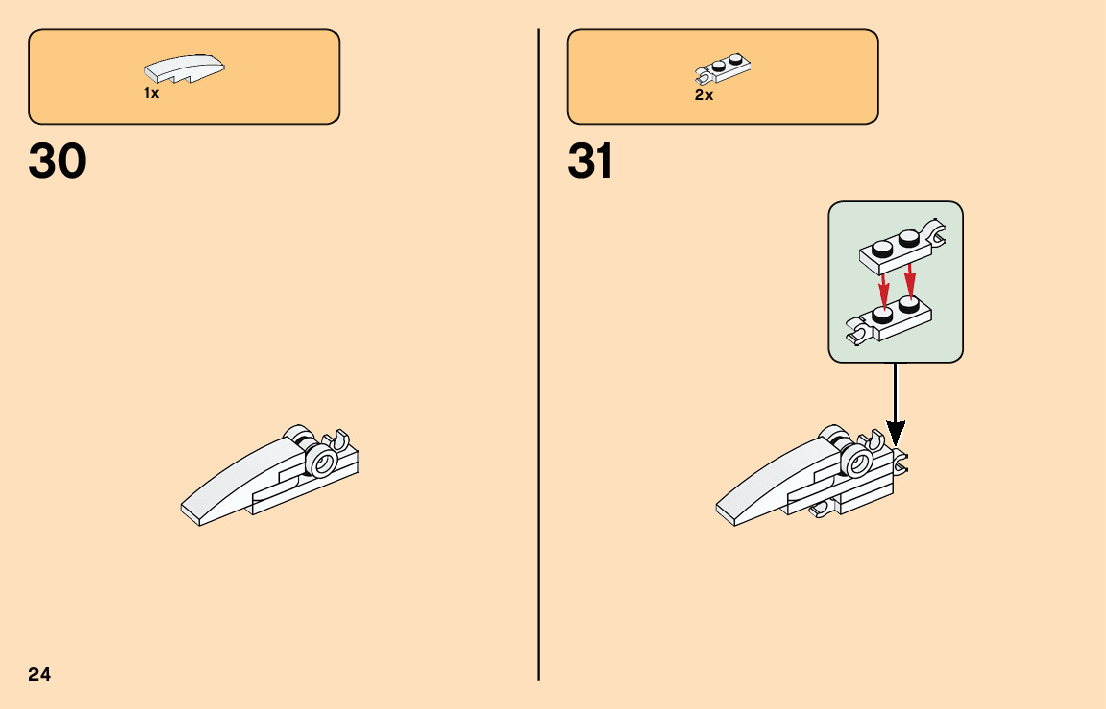 1x

30

2x

31

24