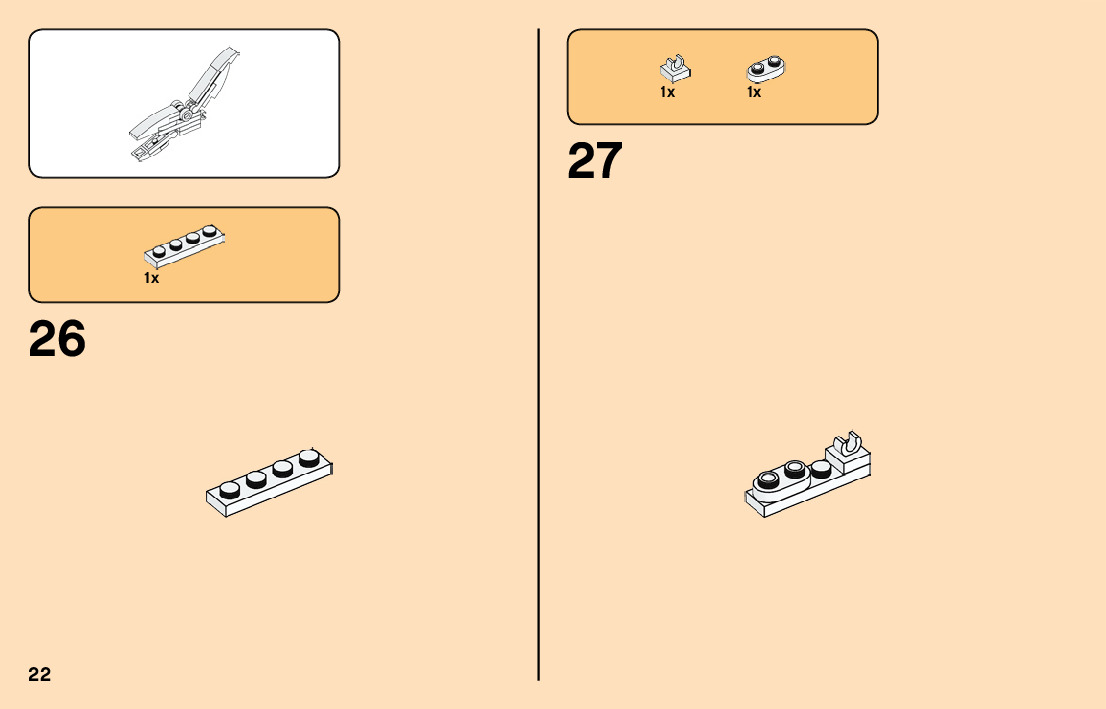 1x

26

22

1x
1x

27