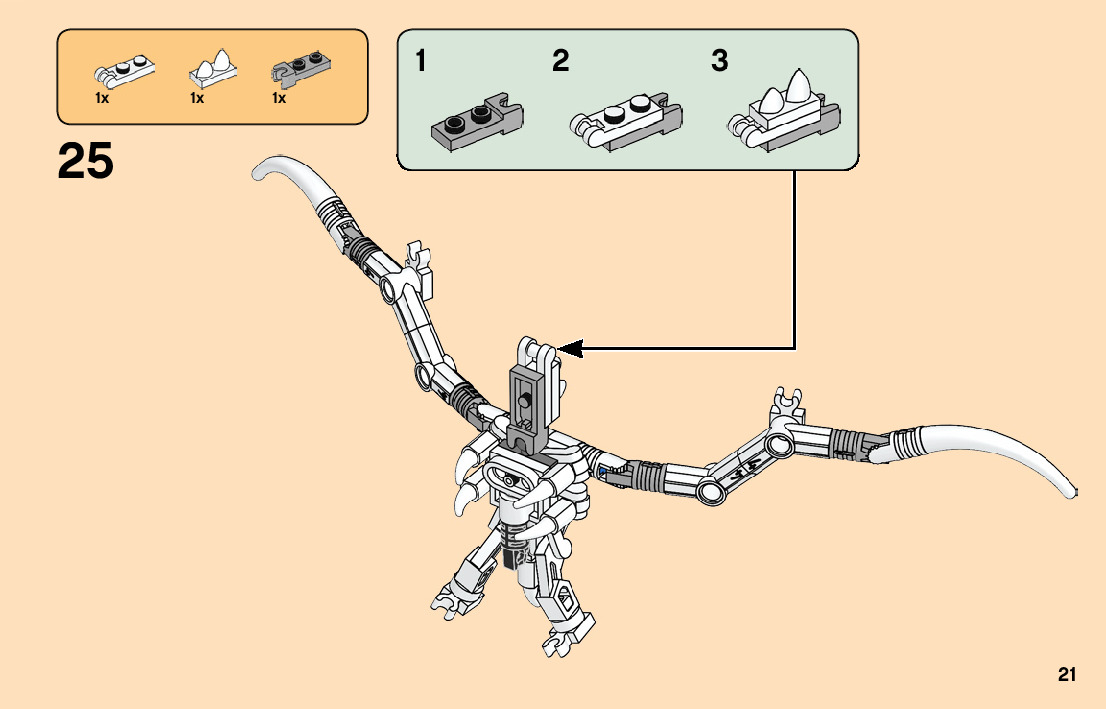 1x 1x 1x

25

1 2 3

21