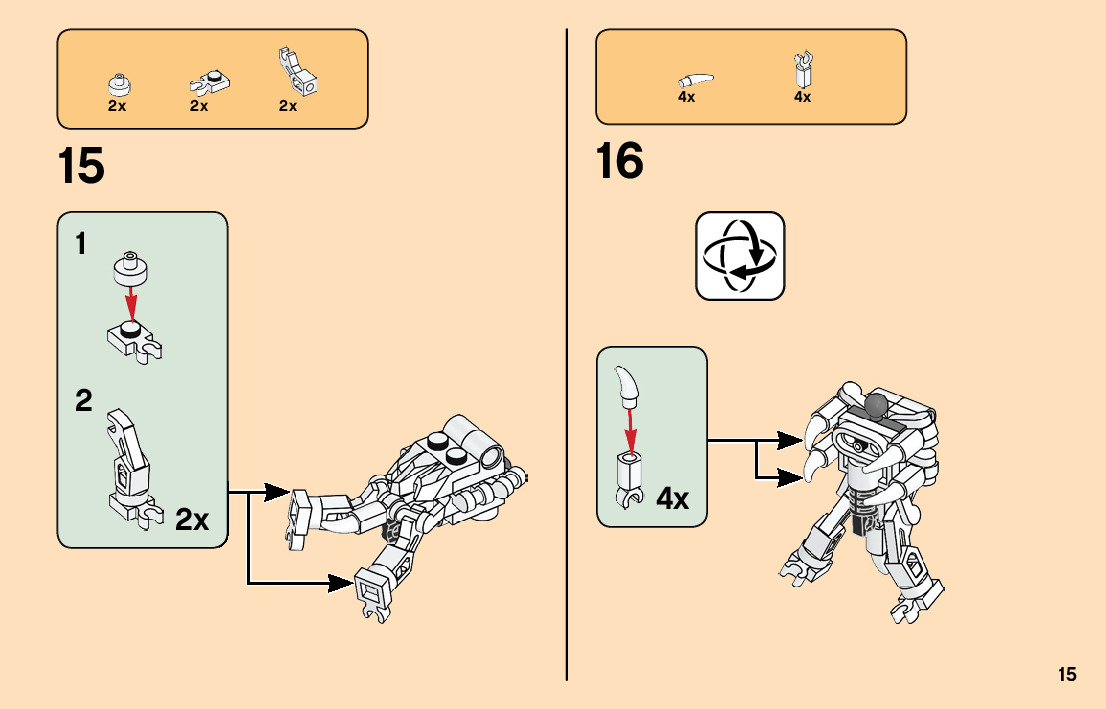 2x 2x 2x

15

1

2

2x

4x 4x

16

4x

15