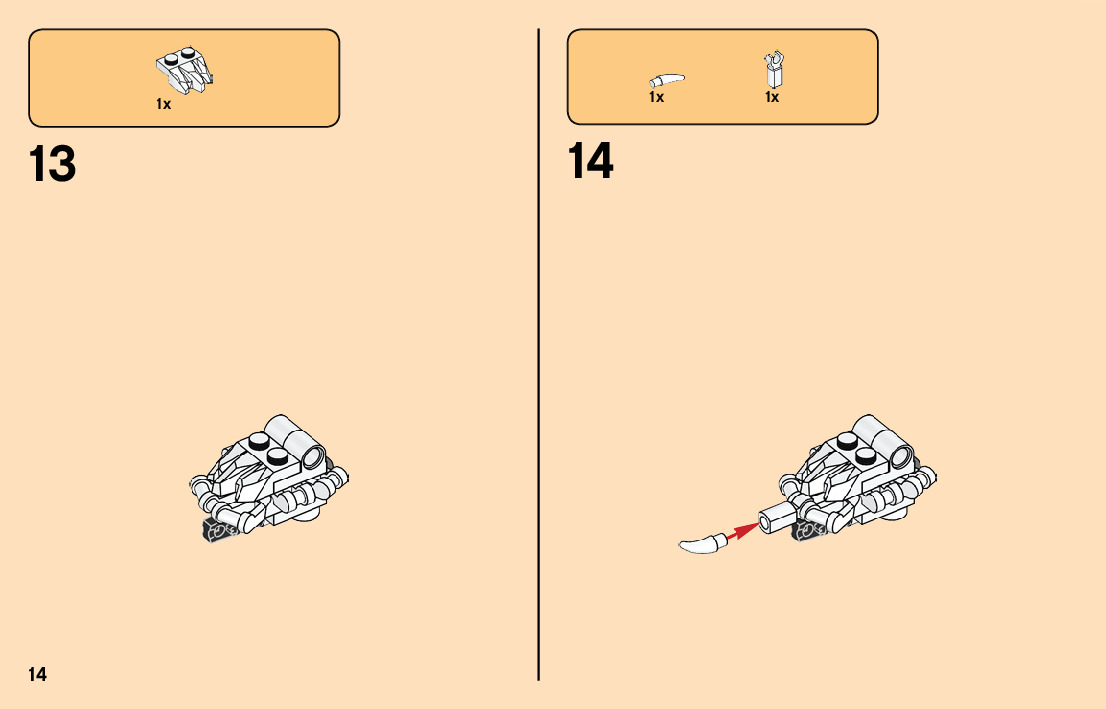 1x

13

14

1x

1x

14