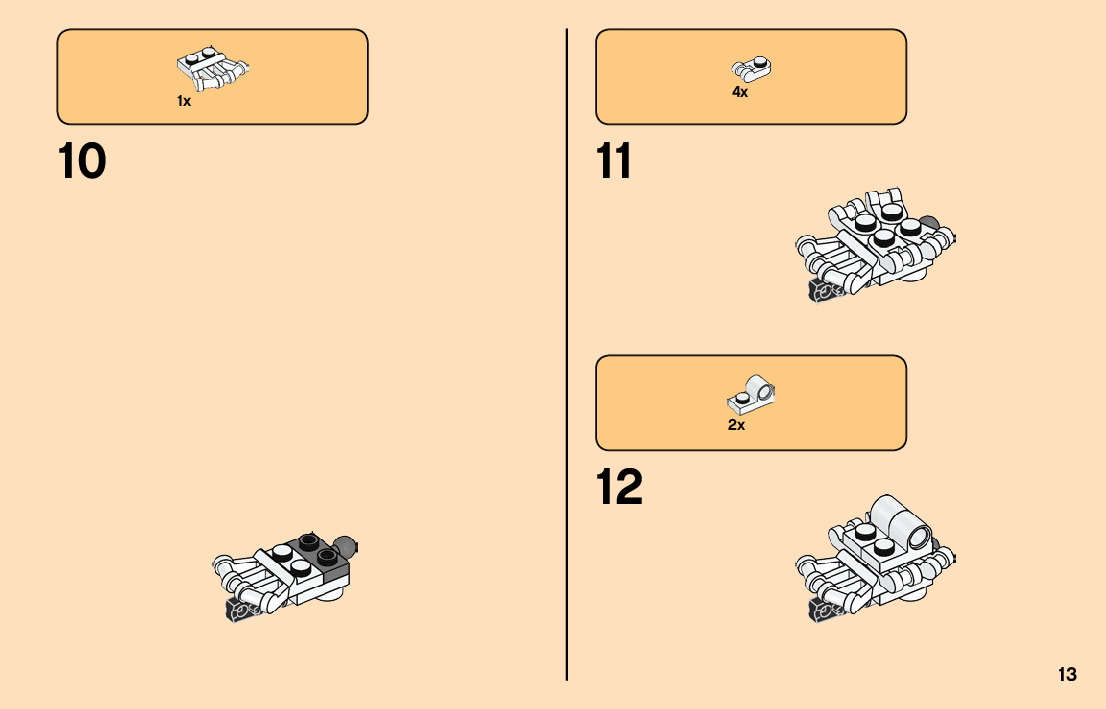 1x

10

4x

11

2x

12

13