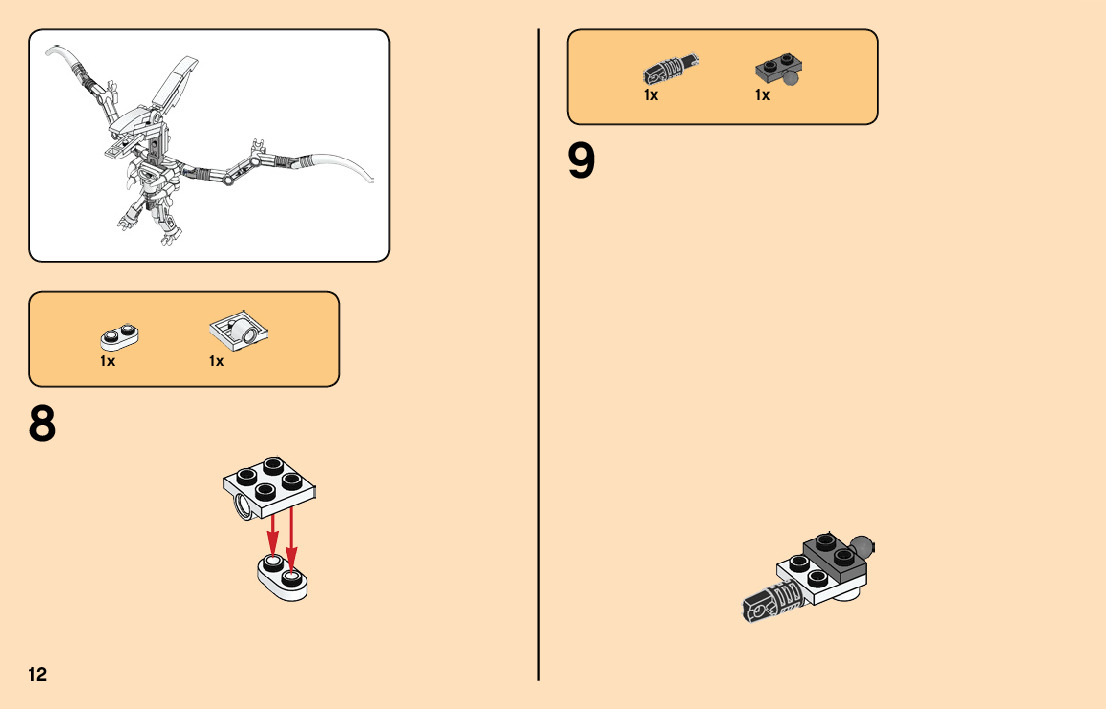 1x 1x

8

12

1x 1x

9