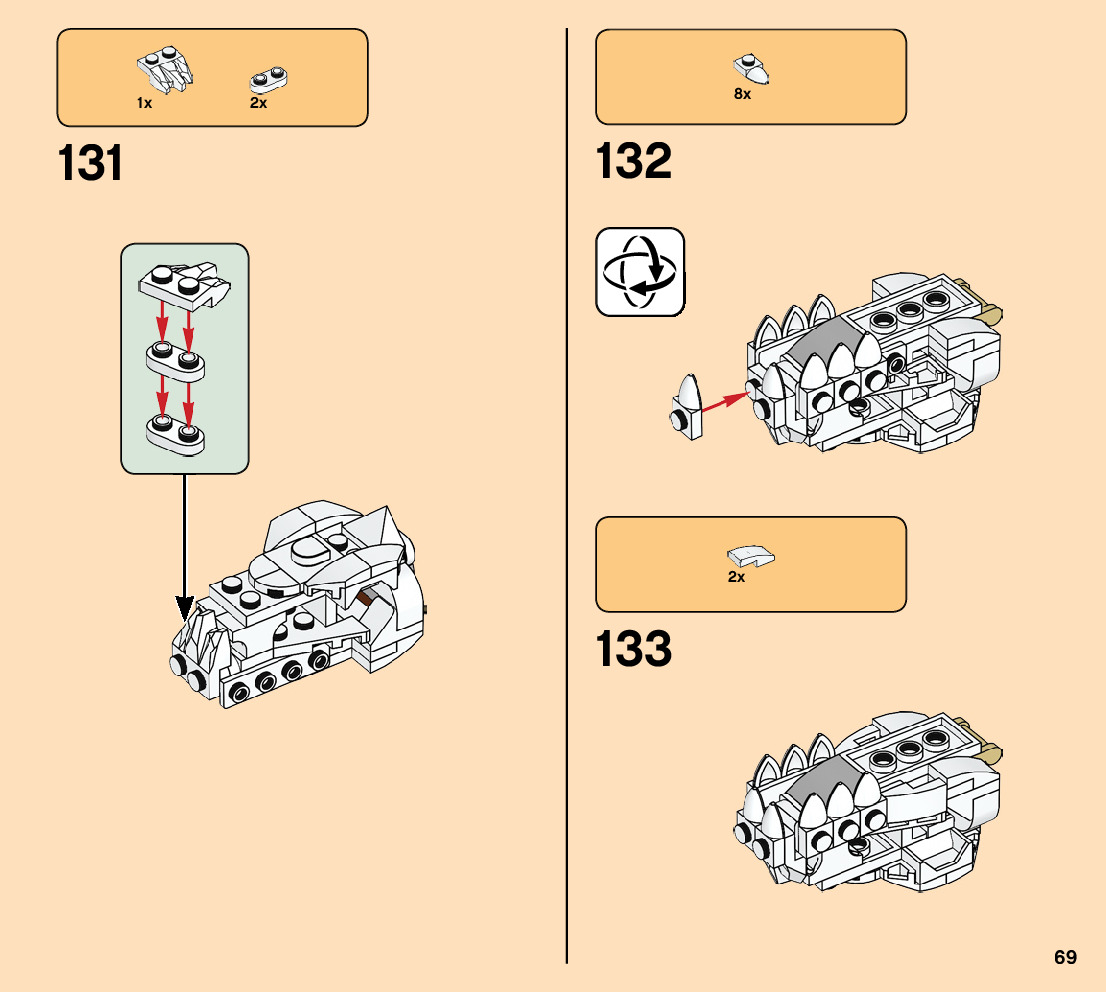 1x 2x

131

8x

132

2x

133

69