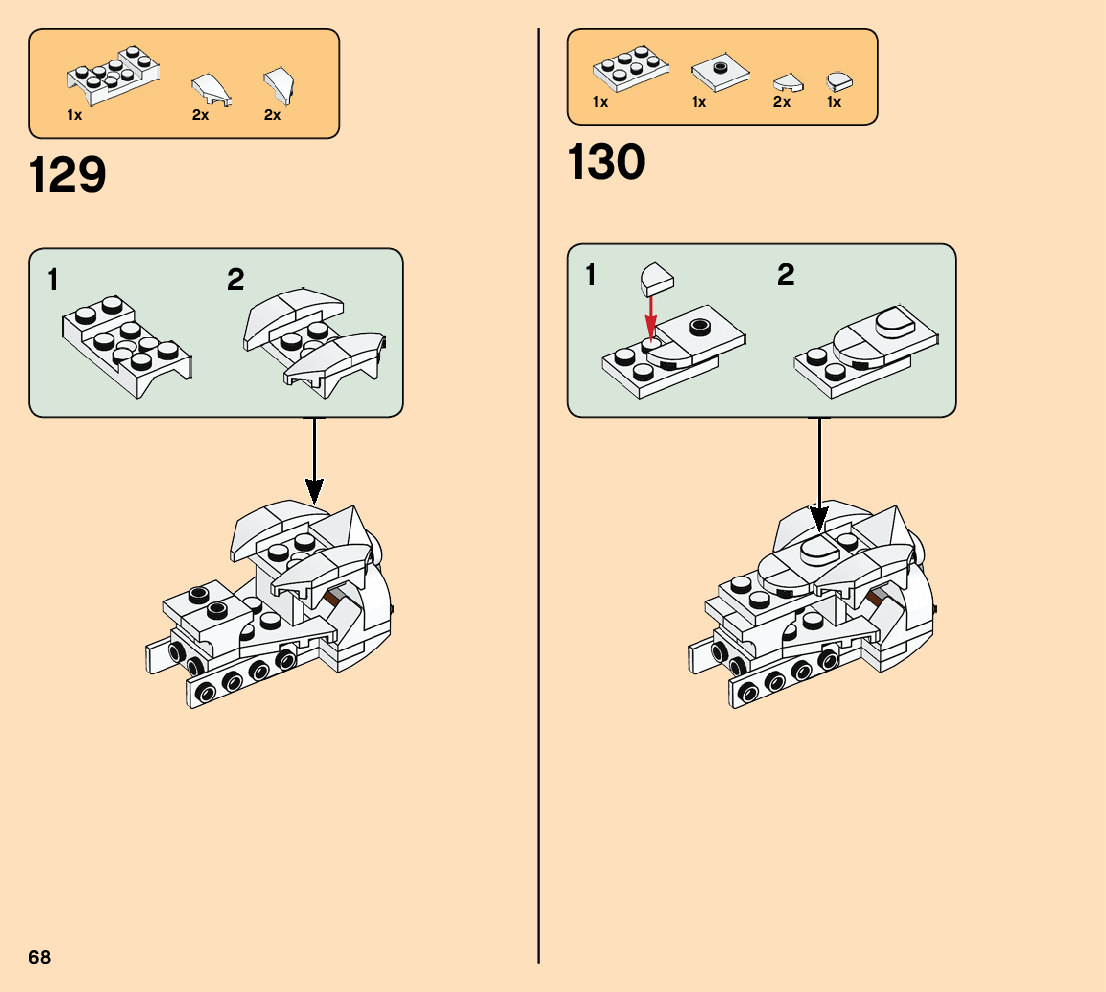 1x 2x 2x

129

1

2

68

1x 1x 2x 1x

130

1

2