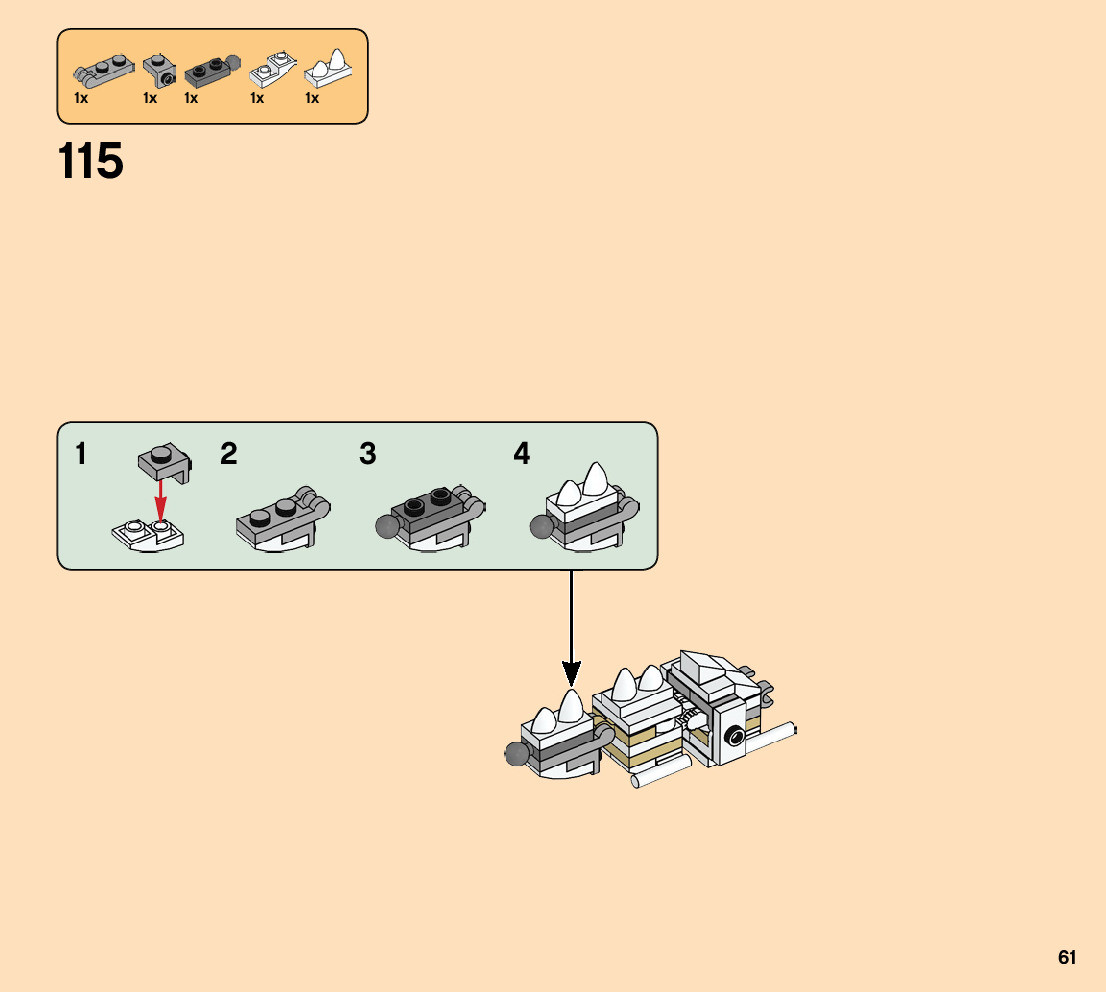 1x 1x 1x 1x 1x

115

1 2 3 4

61