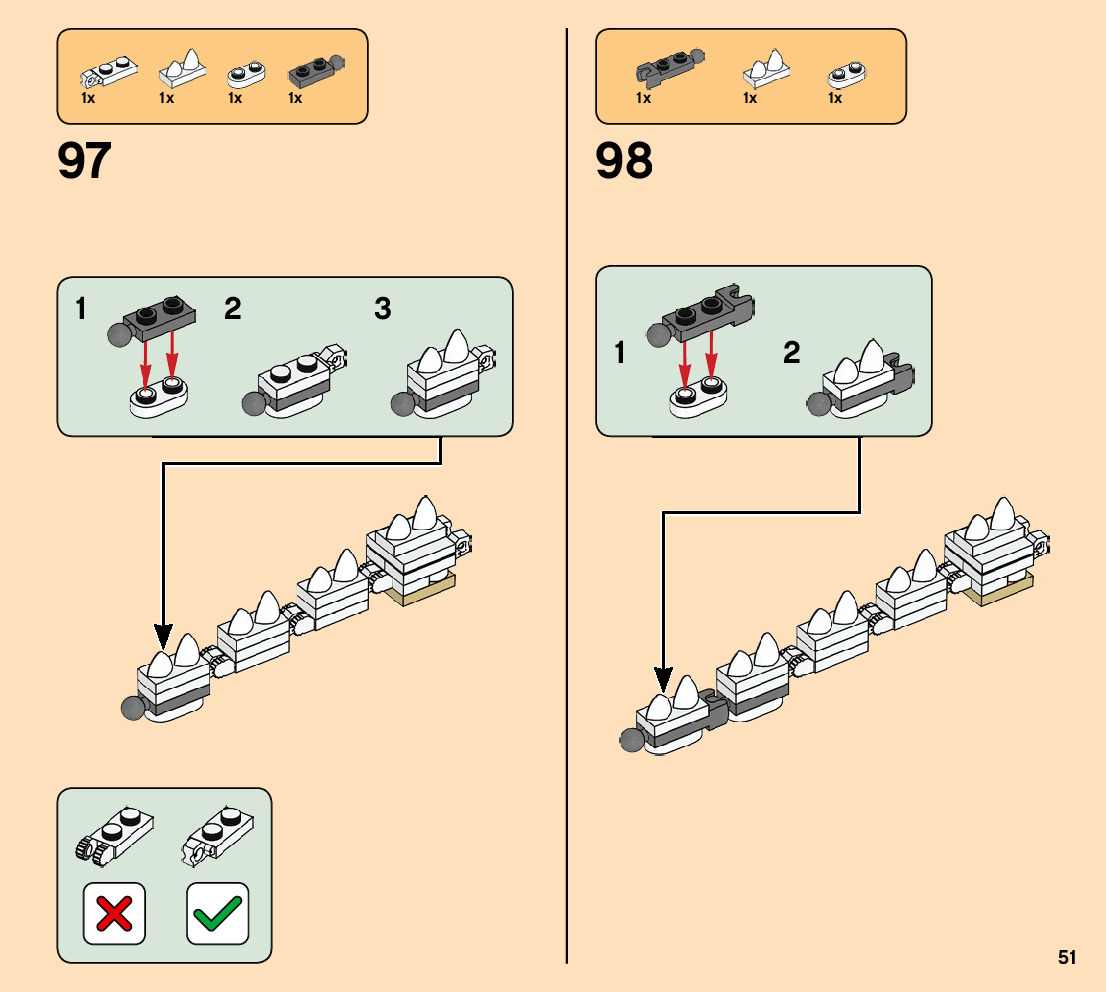 1x 1x 1x 1x

97

1 2 3

1x 1x 1x

98

1 2

51