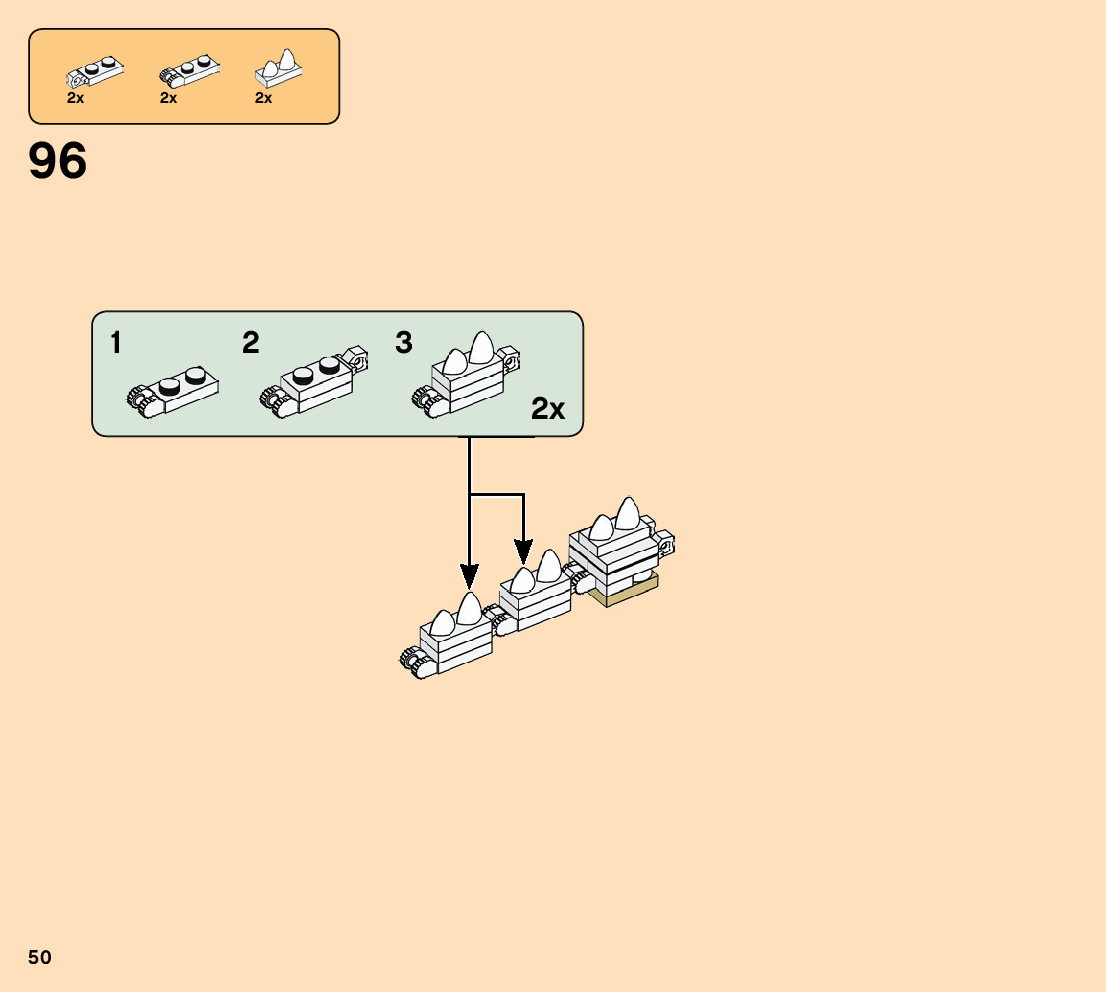 2x 2x 2x

96

1 2 3

2x

50