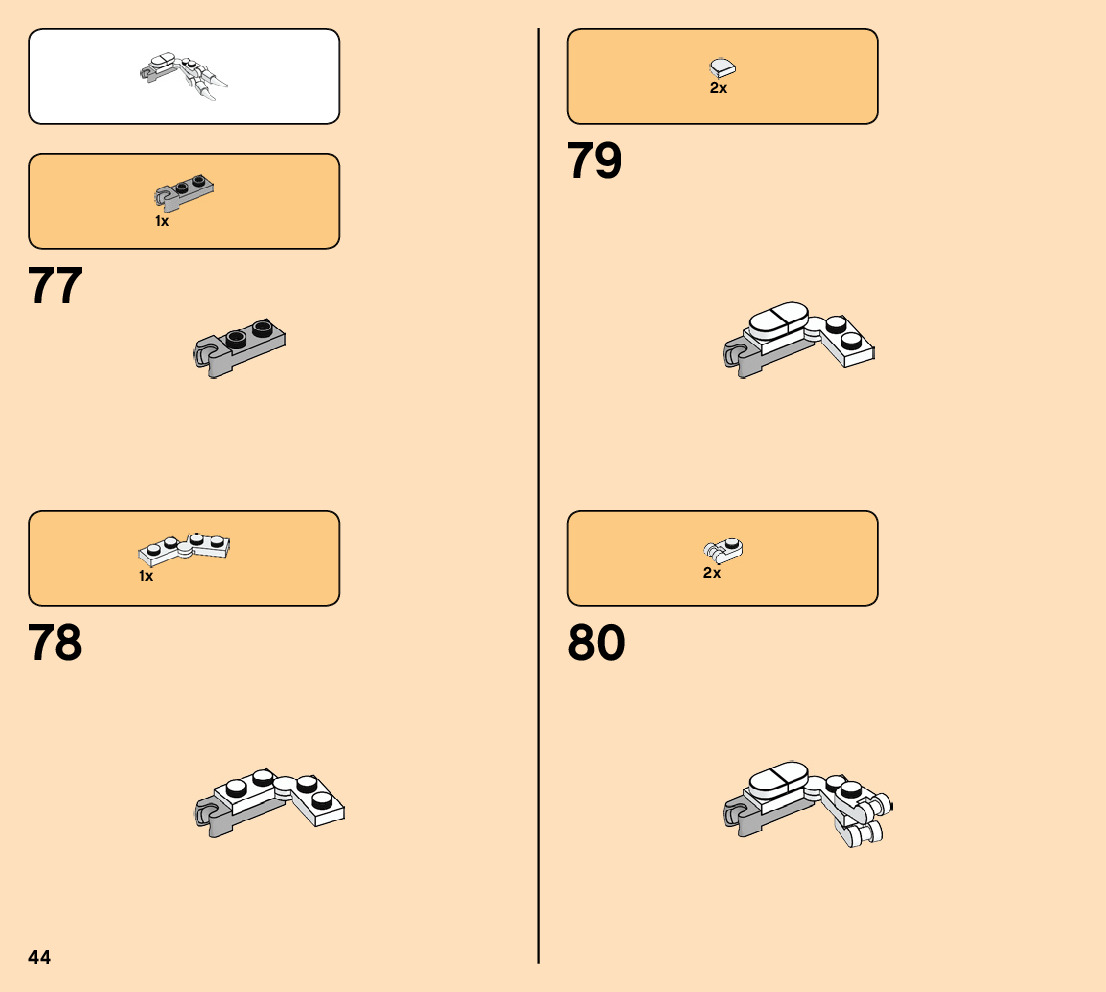 1x

77

1x

78

44

2x

79

2x

80