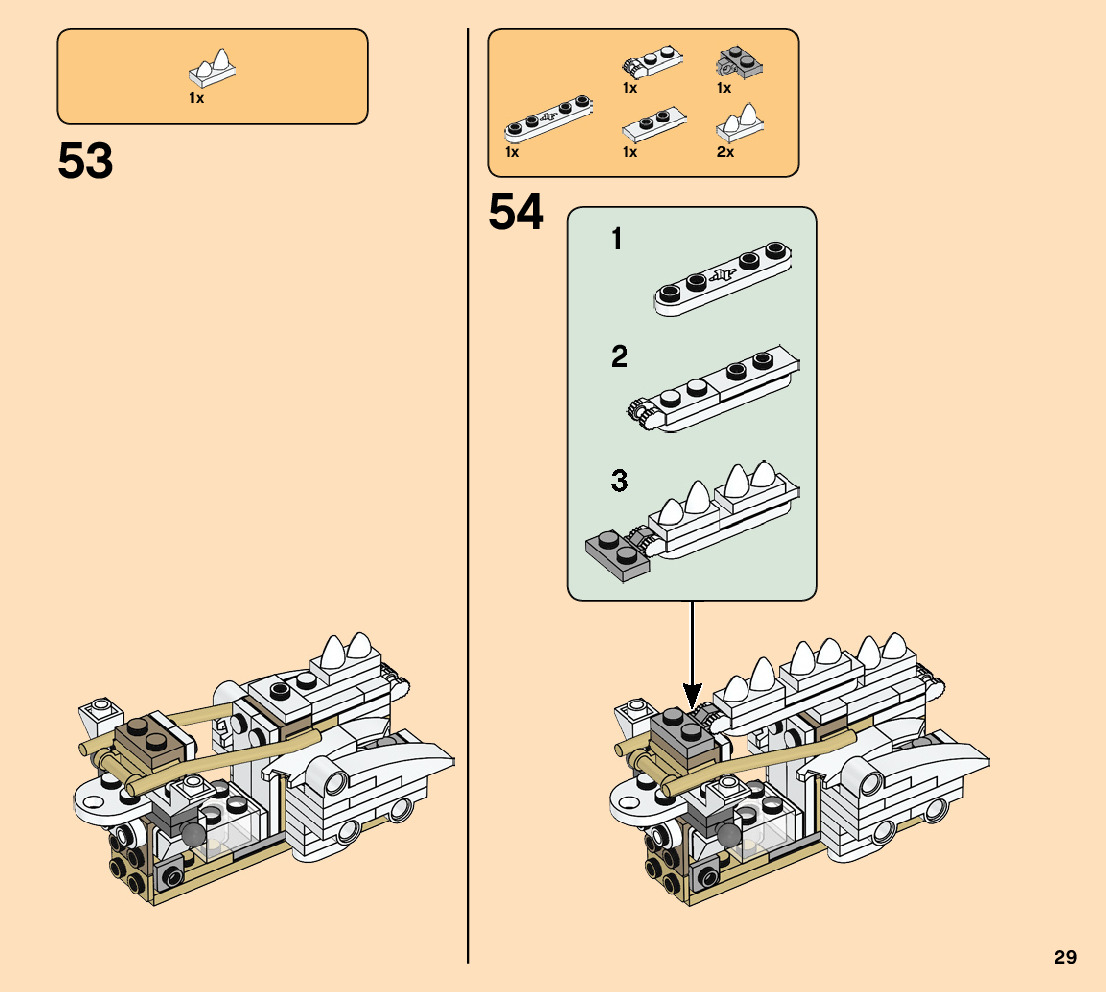 1x

53

1x 1x

1x 1x 2x

54

1

2

3

29