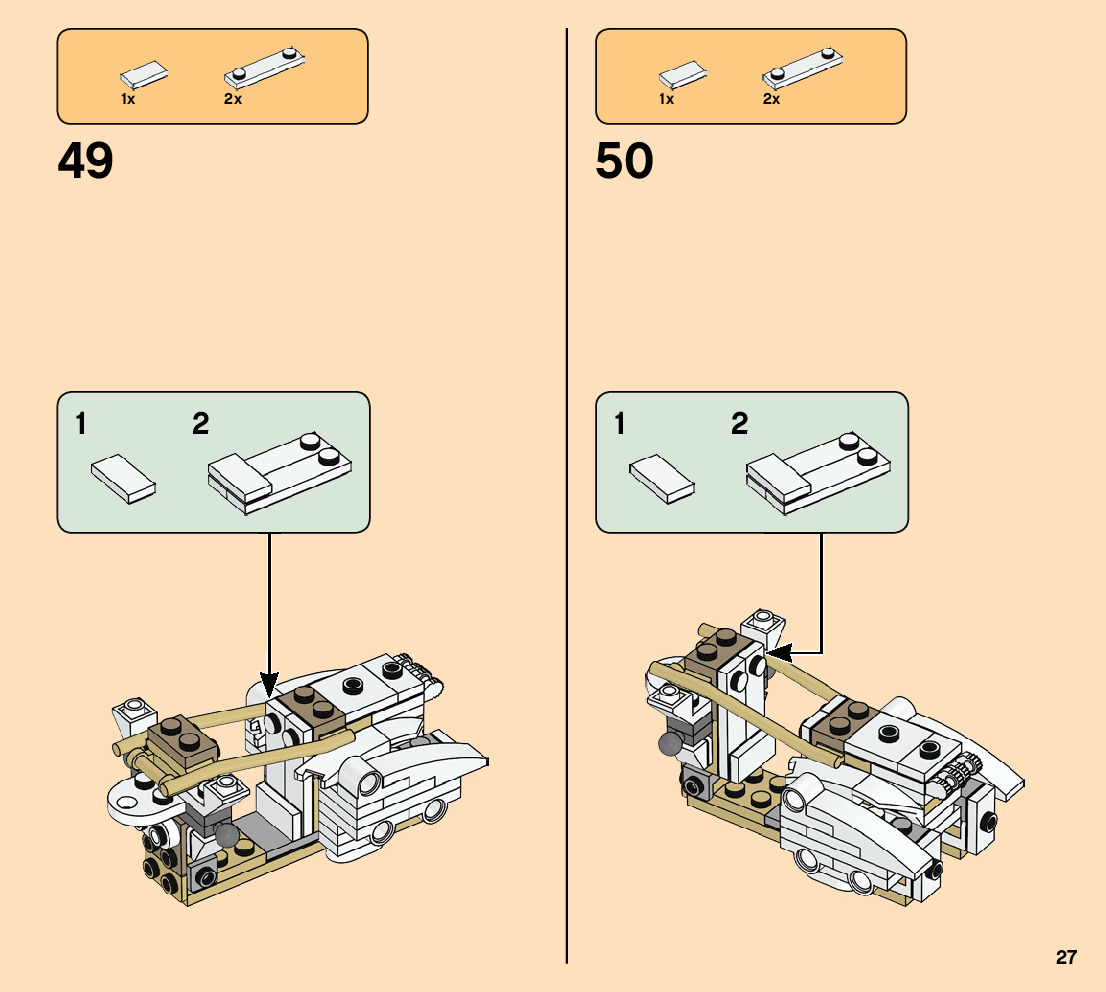 1x 2x

49

1 2

1x 2x

50

1 2

27