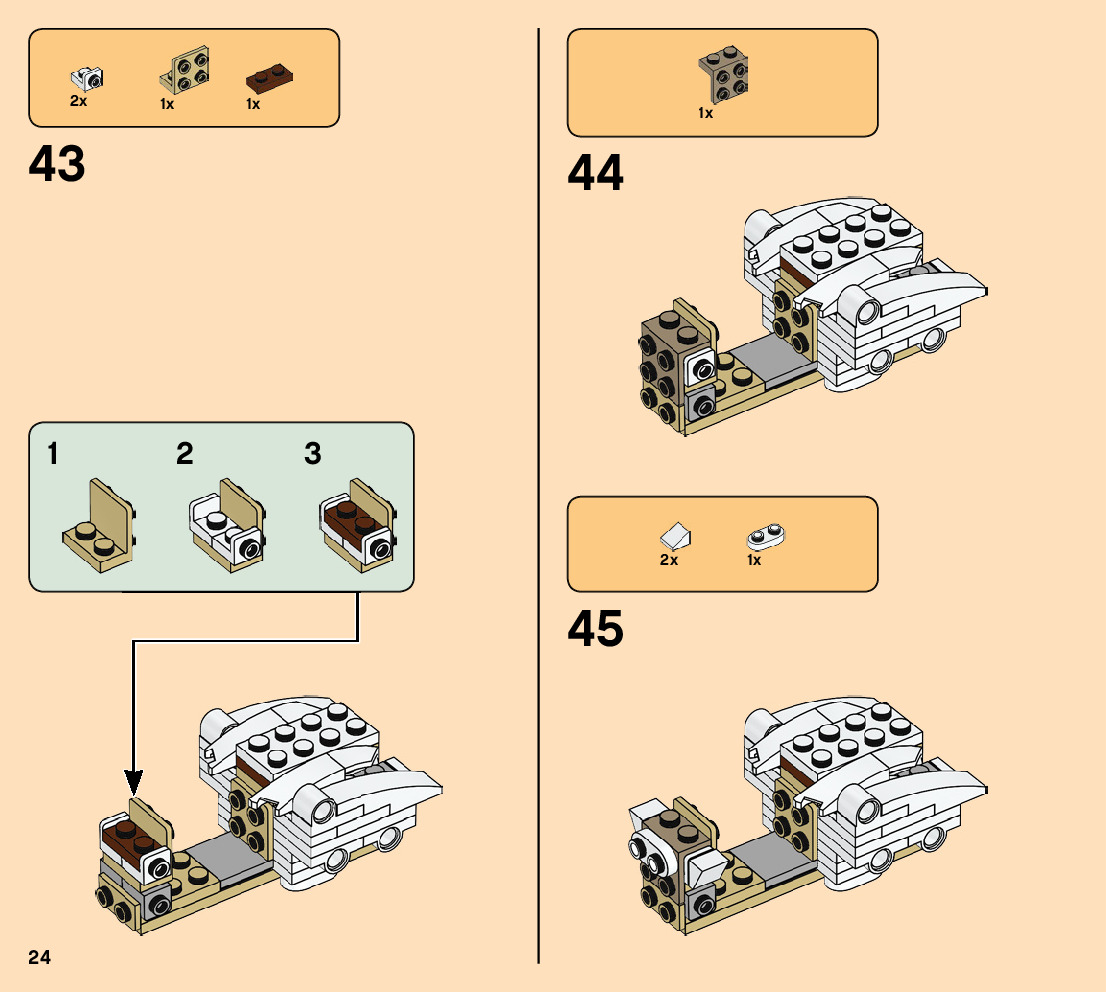 2x 1x 1x

43

1 2 3

24

1x

44

2x 1x

45