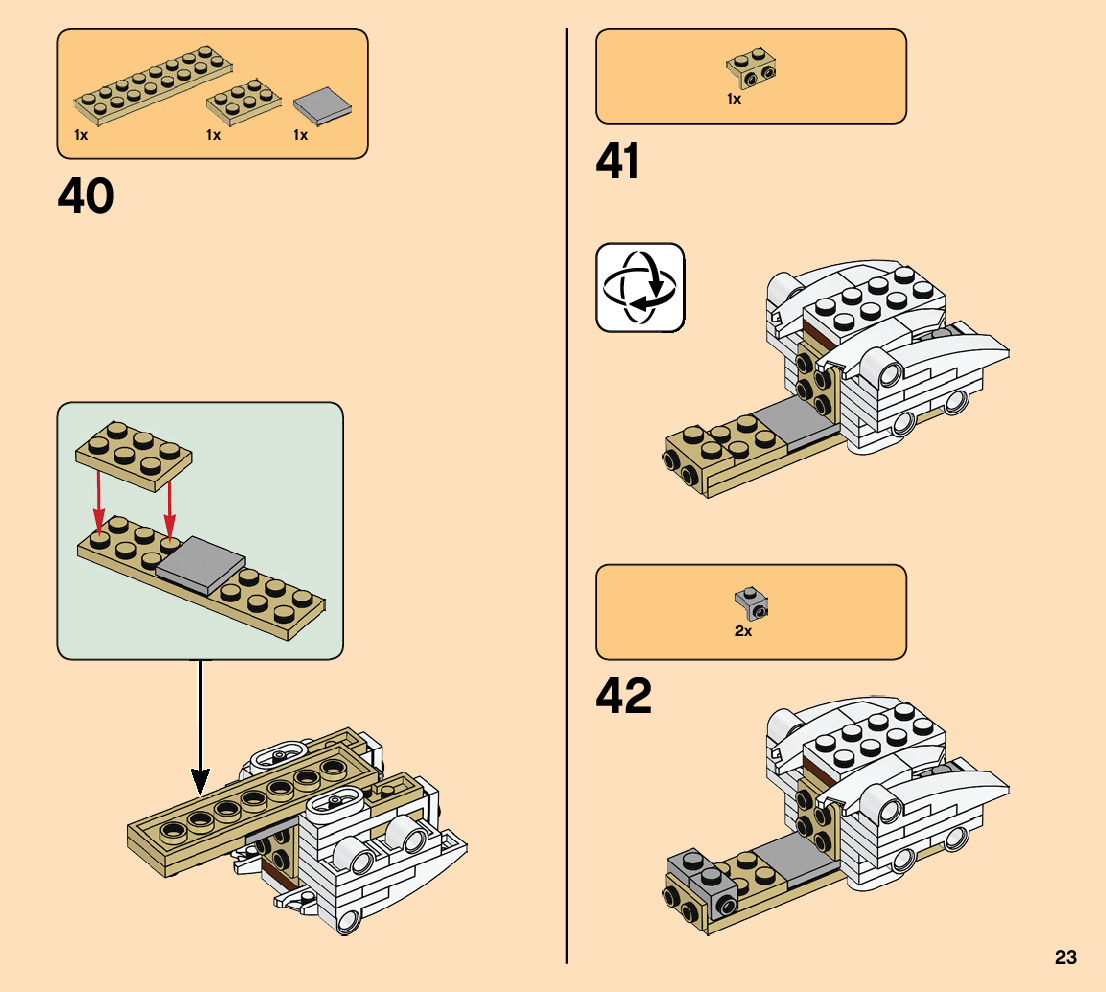 1x
1x
1x

40

1x

41

2x

42

23