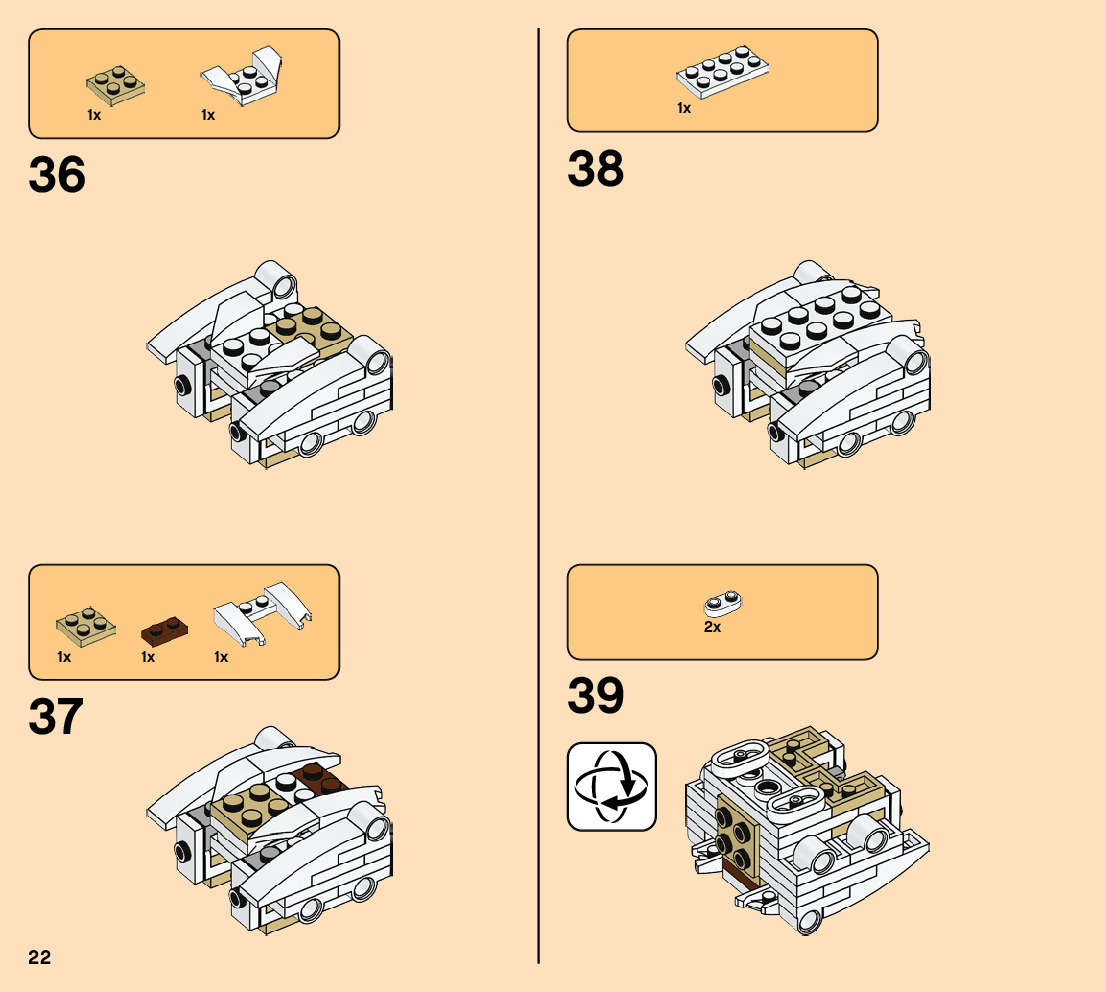 1x 1x

36

1x 1x 1x

37

22

1x

38

2x

39