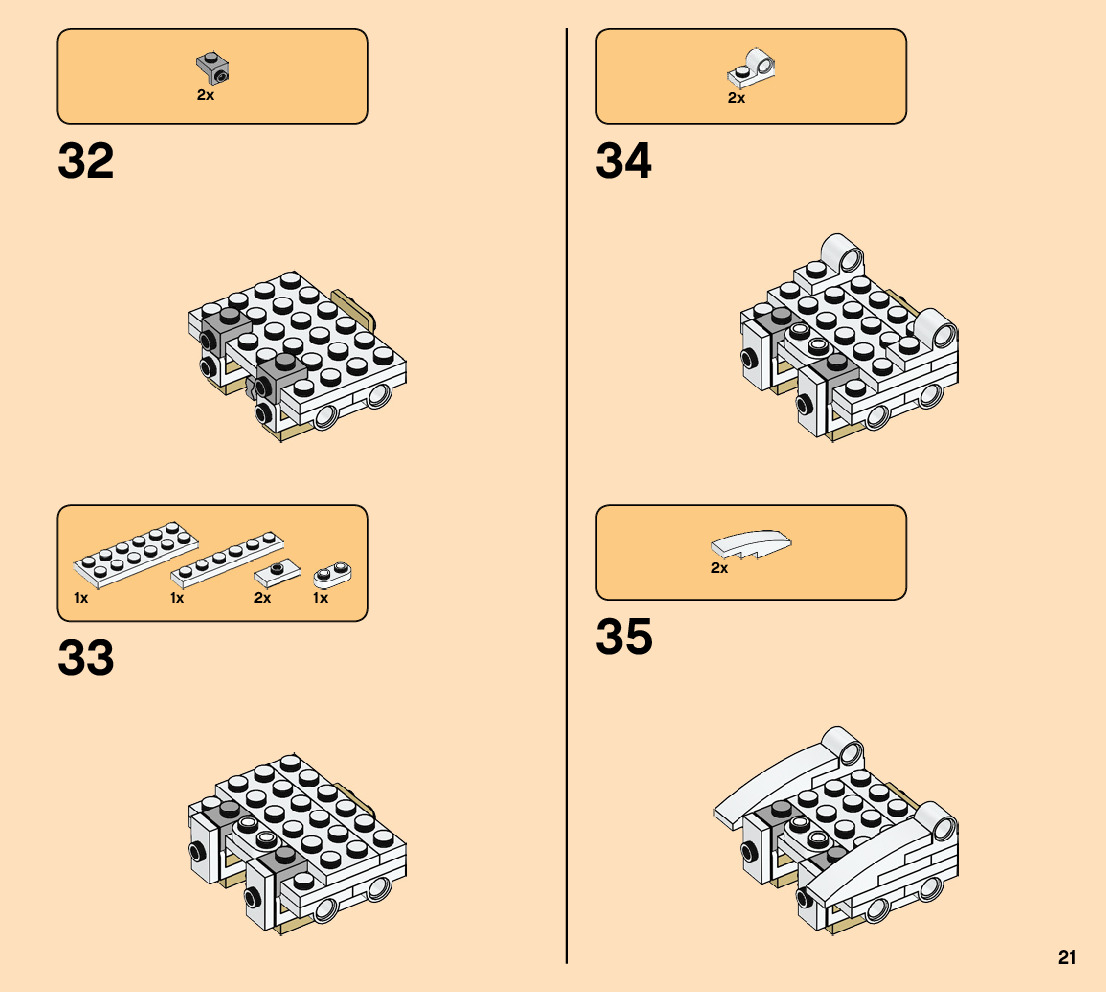 2x

32

1x 1x 2x 1x

33

2x

34

2x

35

21