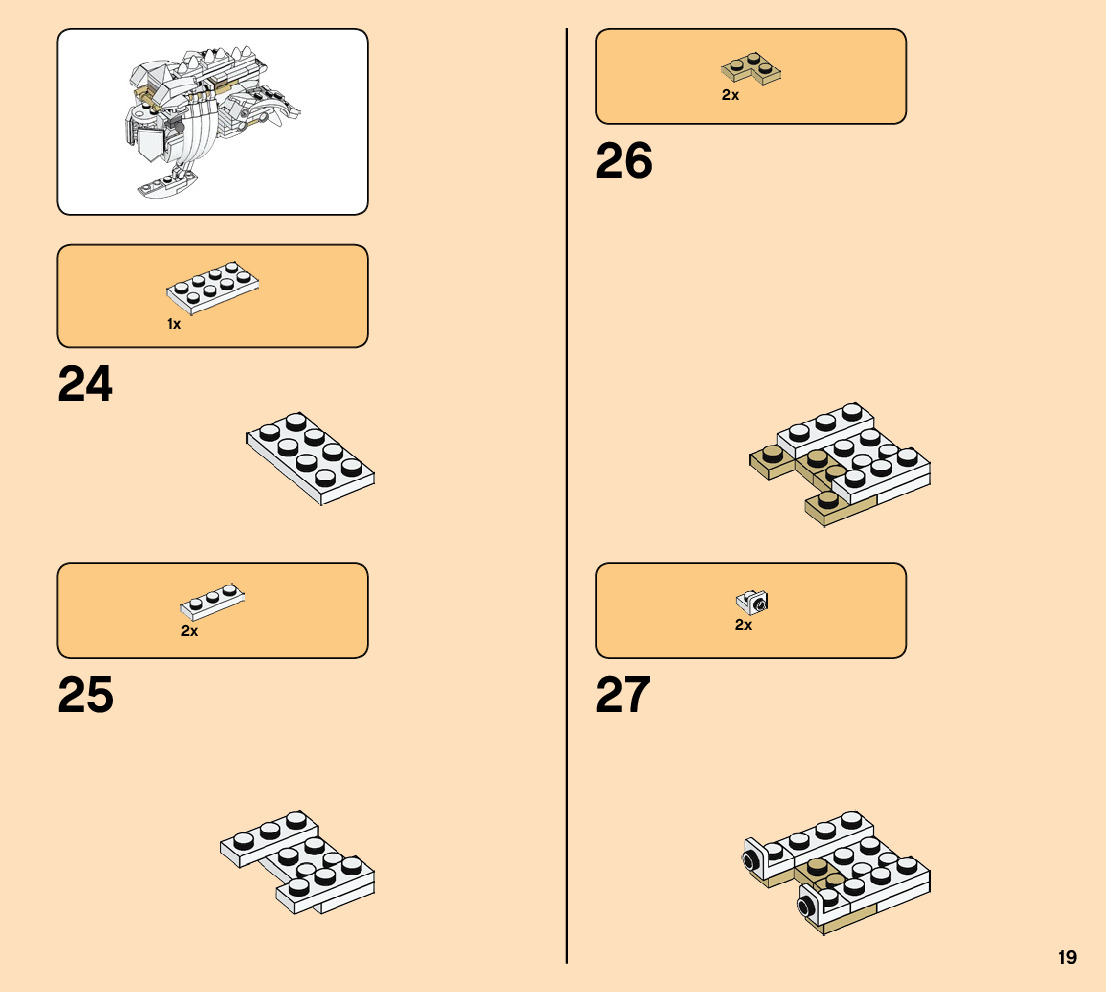 1x

24

2x

25

2x

26

2x

27

19