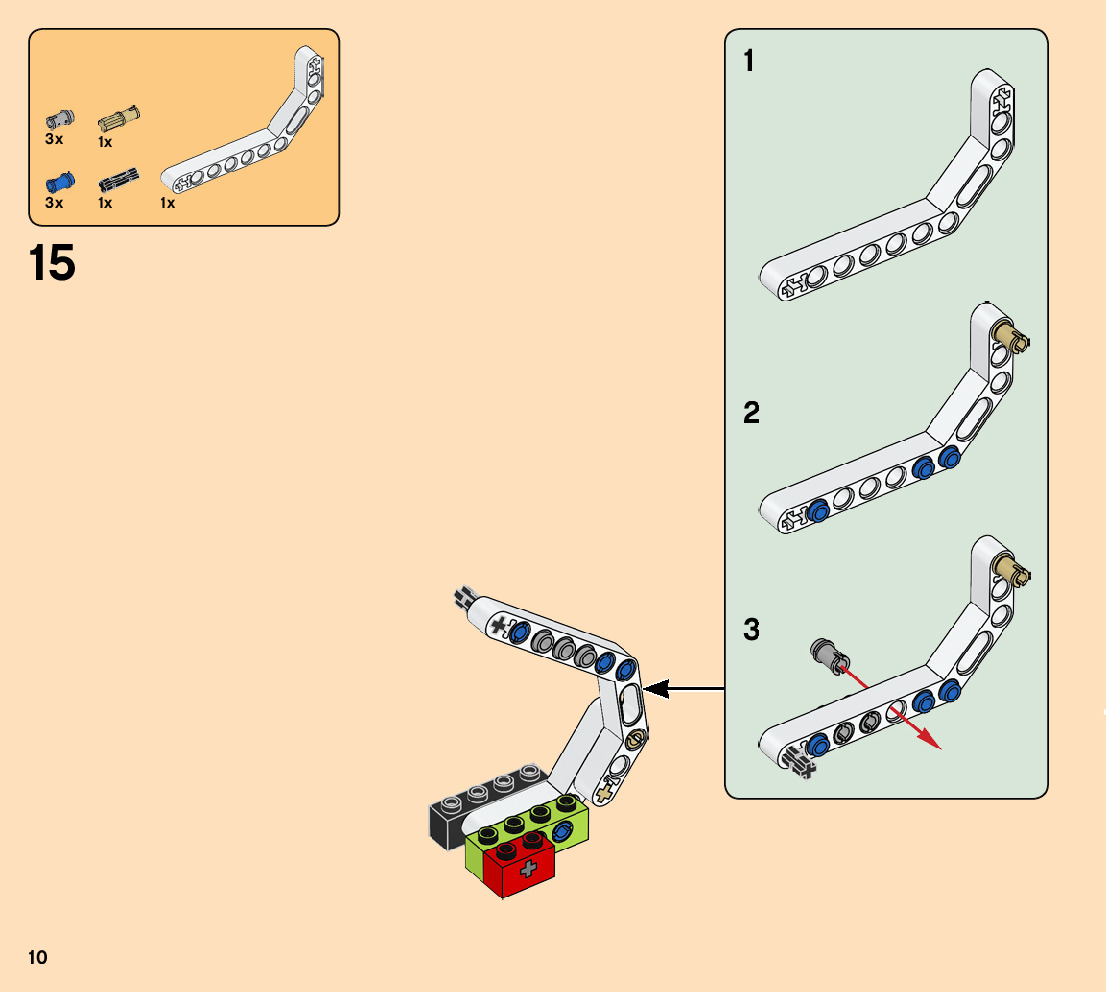 3x
1x
3x
1x
1x

15

1

2

3

10