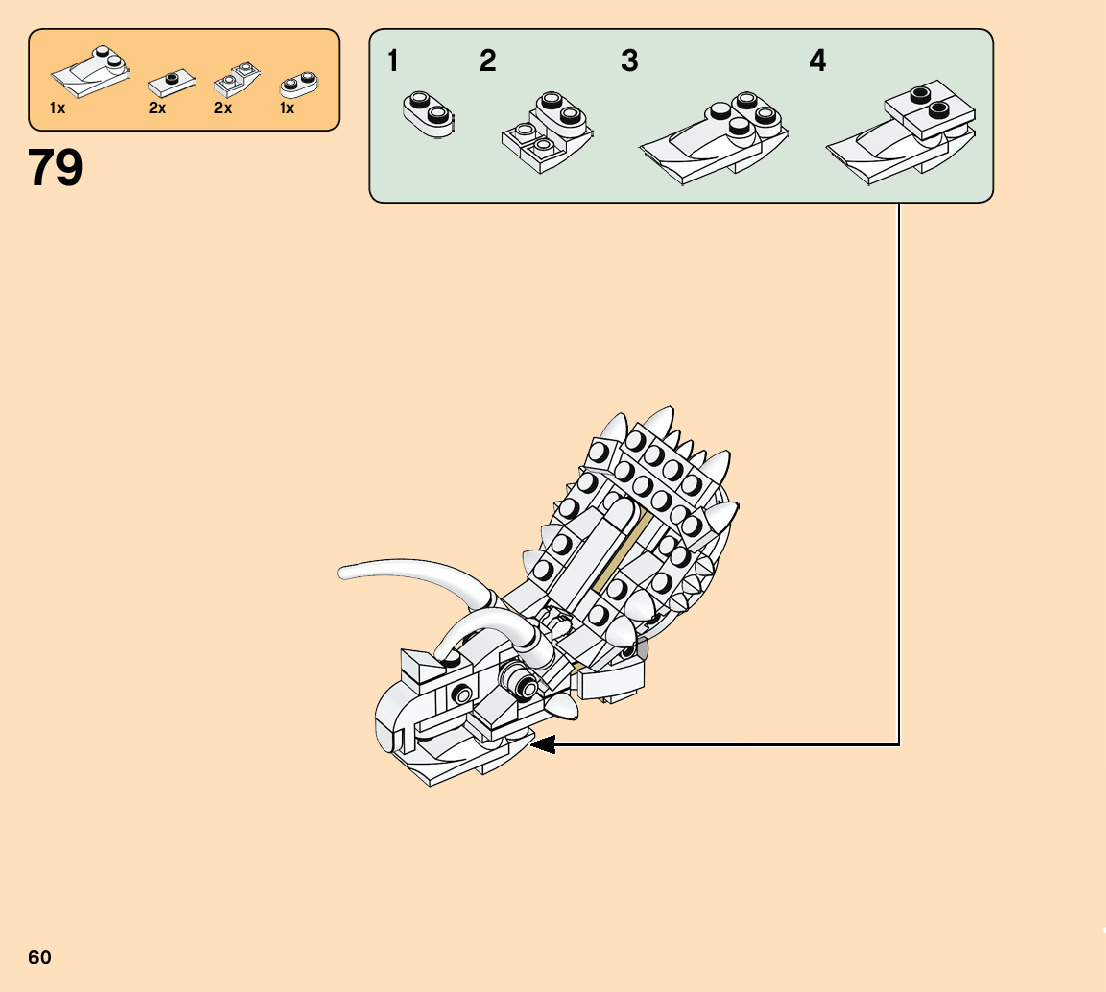 1x 2x 2x 1x

79

1 2 3 4

60