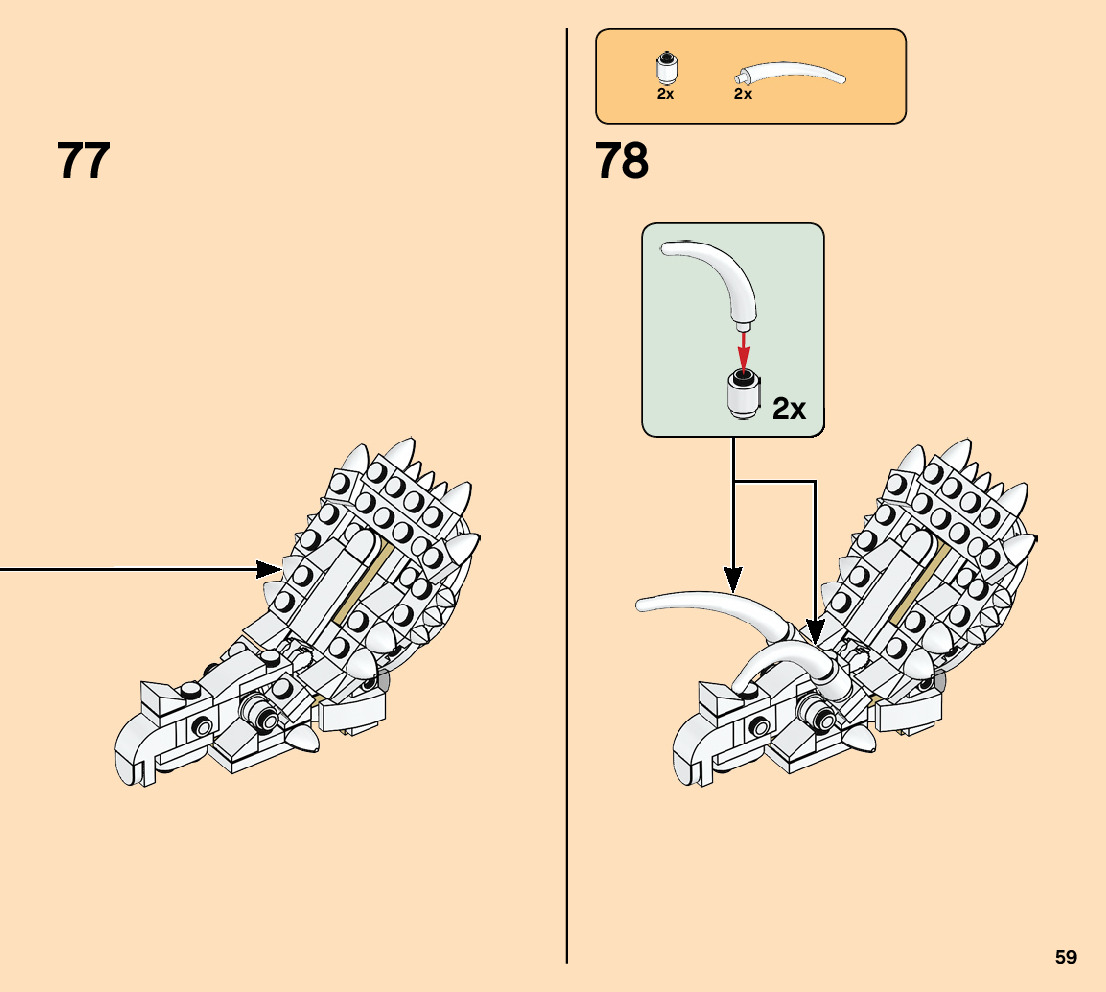 77

2x 2x

78

2x

59