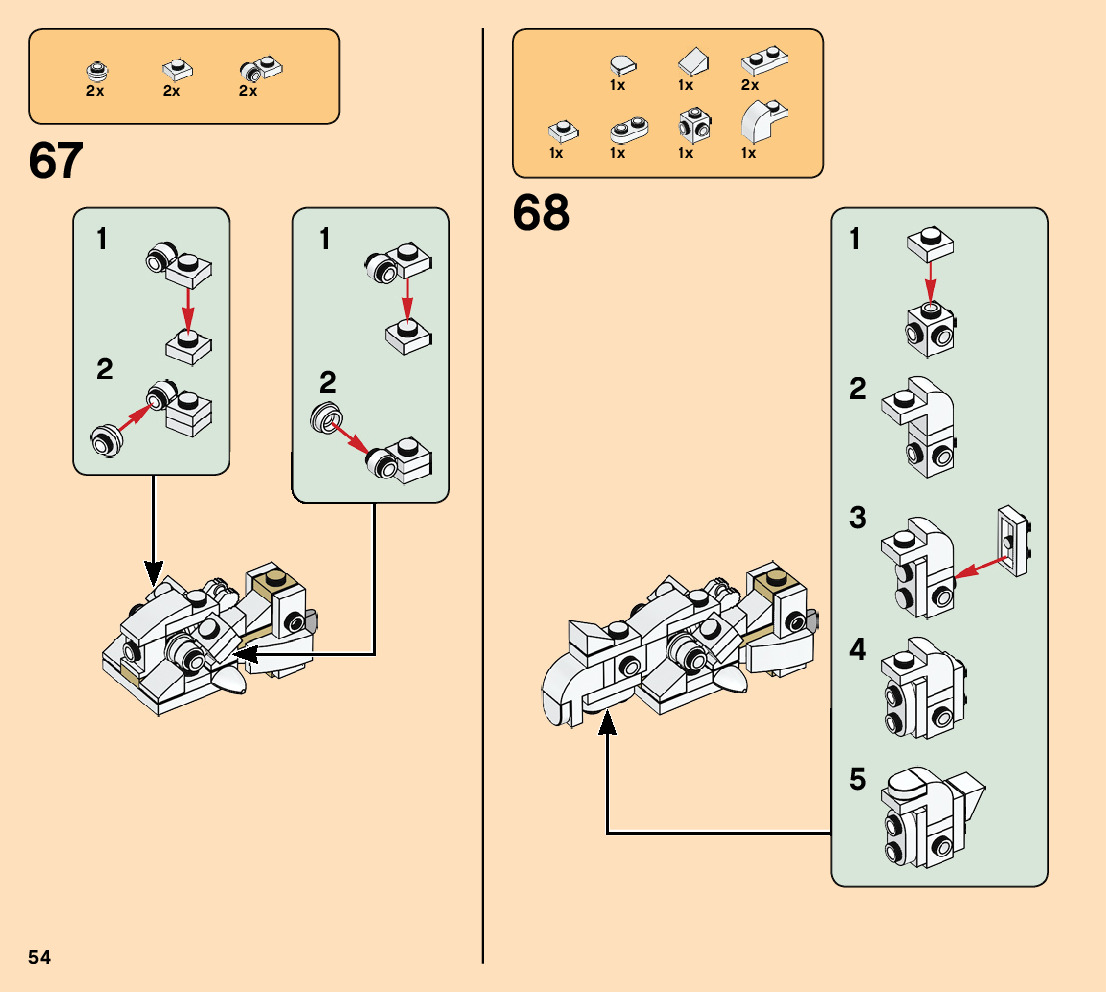 2x 2x 2x

67

1

2

1

2

1x 1x 2x

1x 1x 1x 1x

68

1

2

3

4

5

54