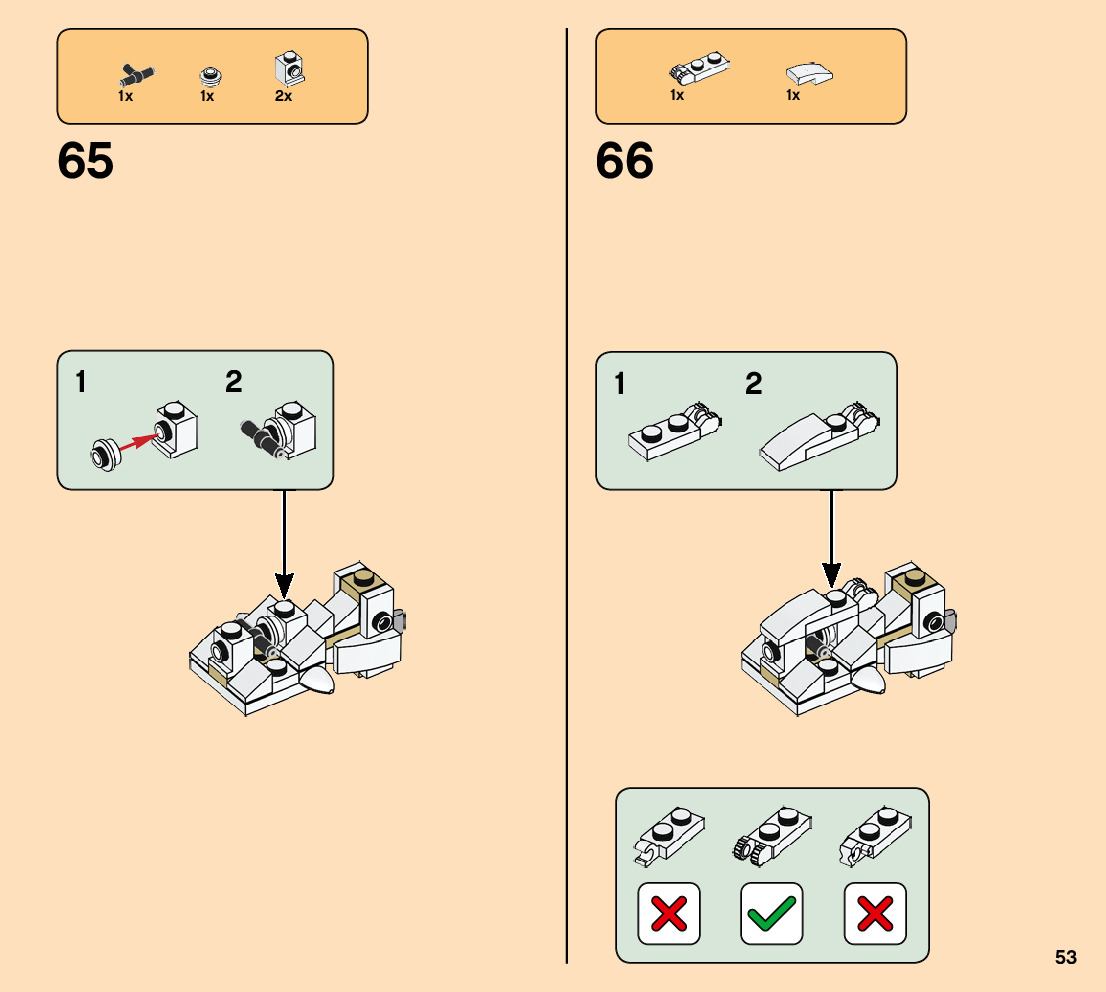 1x 1x 2x

65

1 2

1x 1x

66

1 2

53