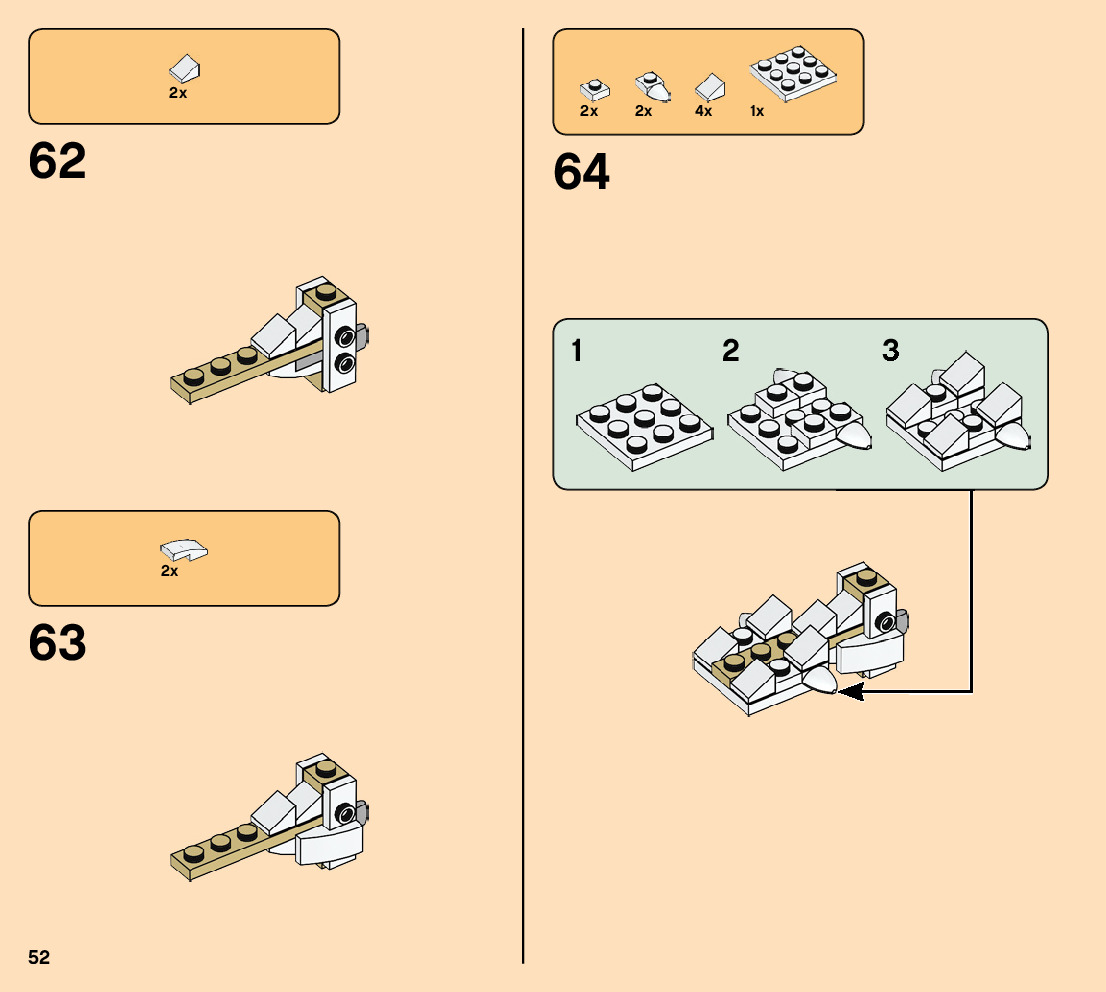 2x

62

2x

63

52

2x 2x 4x 1x

64

1 2 3