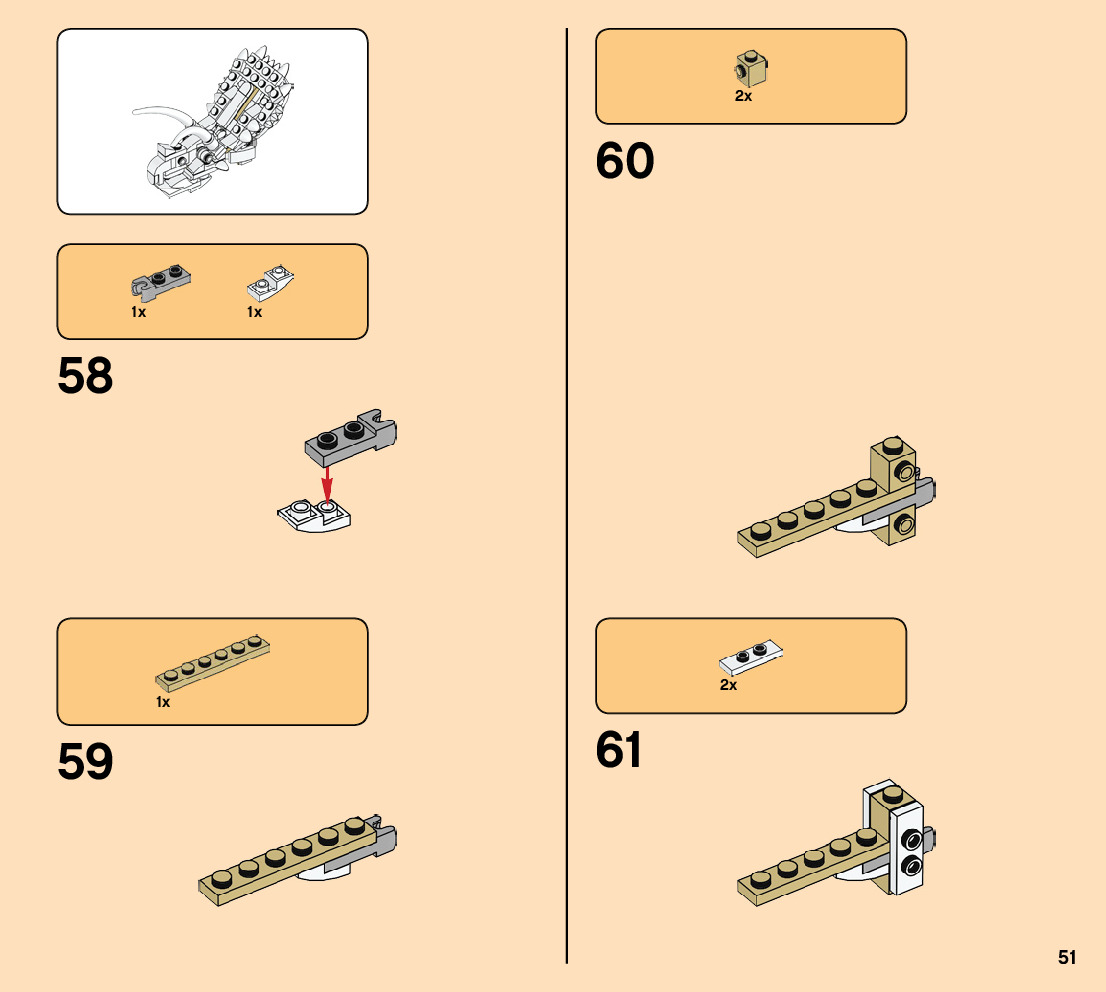 1x 1x

58

1x

59

2x

60

2x

61

51