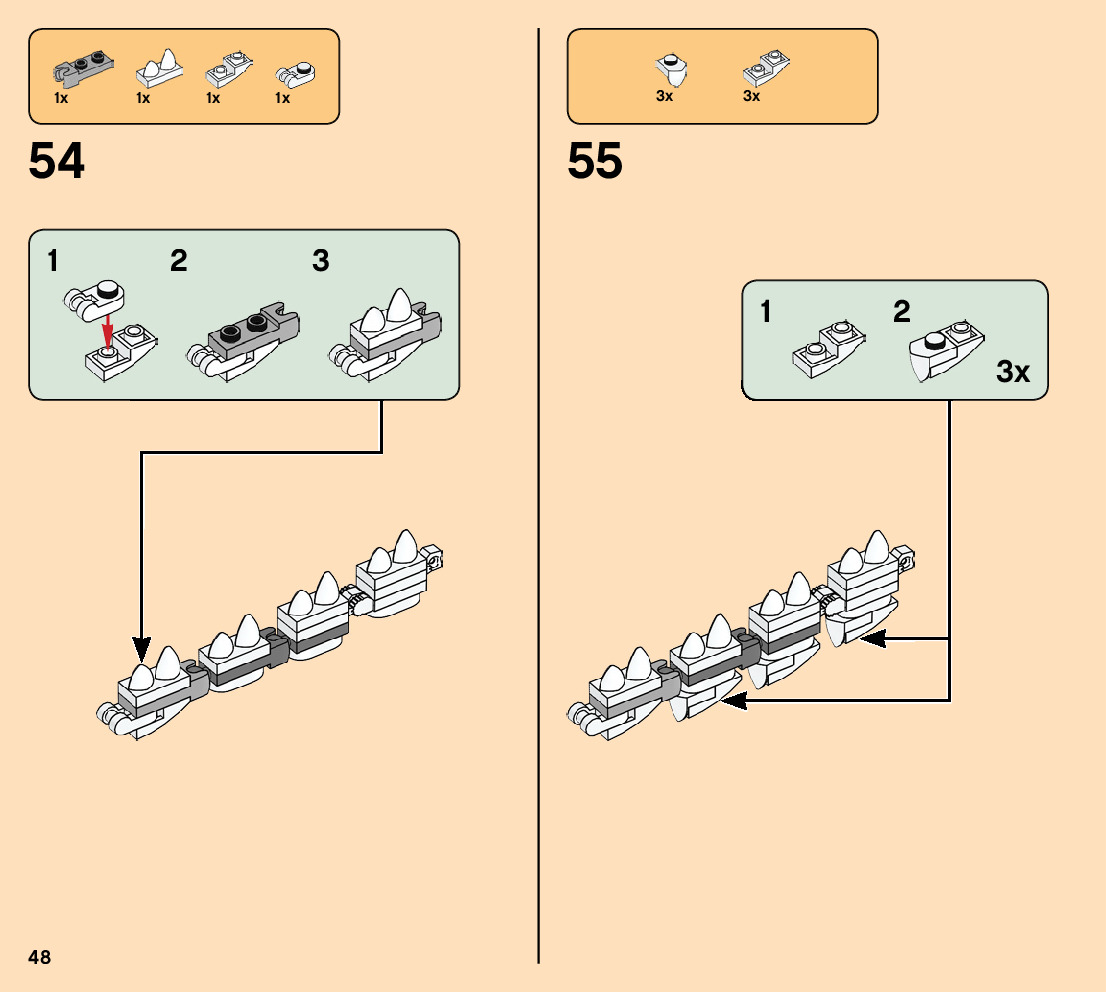 1x 1x 1x 1x

54

1 2 3

3x 3x

55

1 2

3x

48