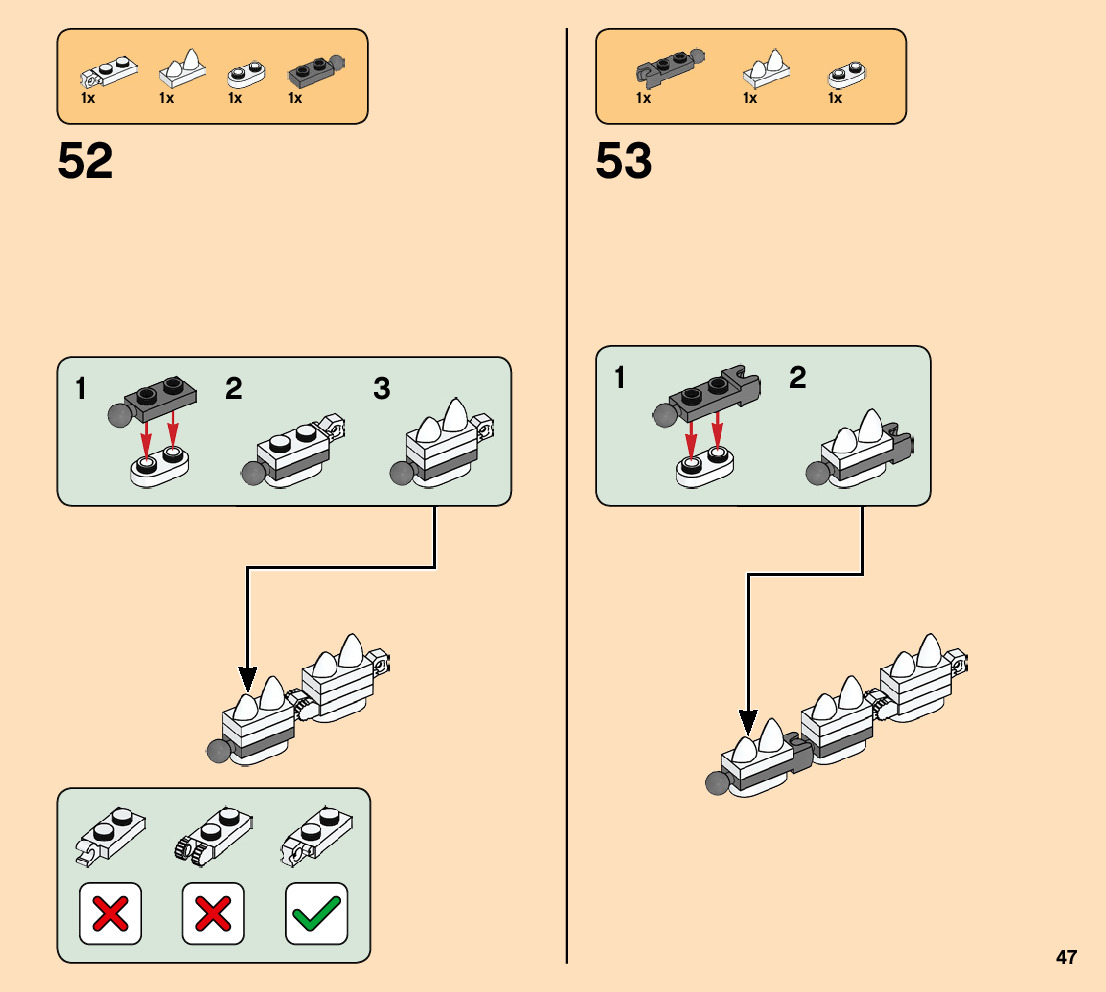 1x 1x 1x 1x

52

1 2 3

1x 1x 1x

53

1 2

47