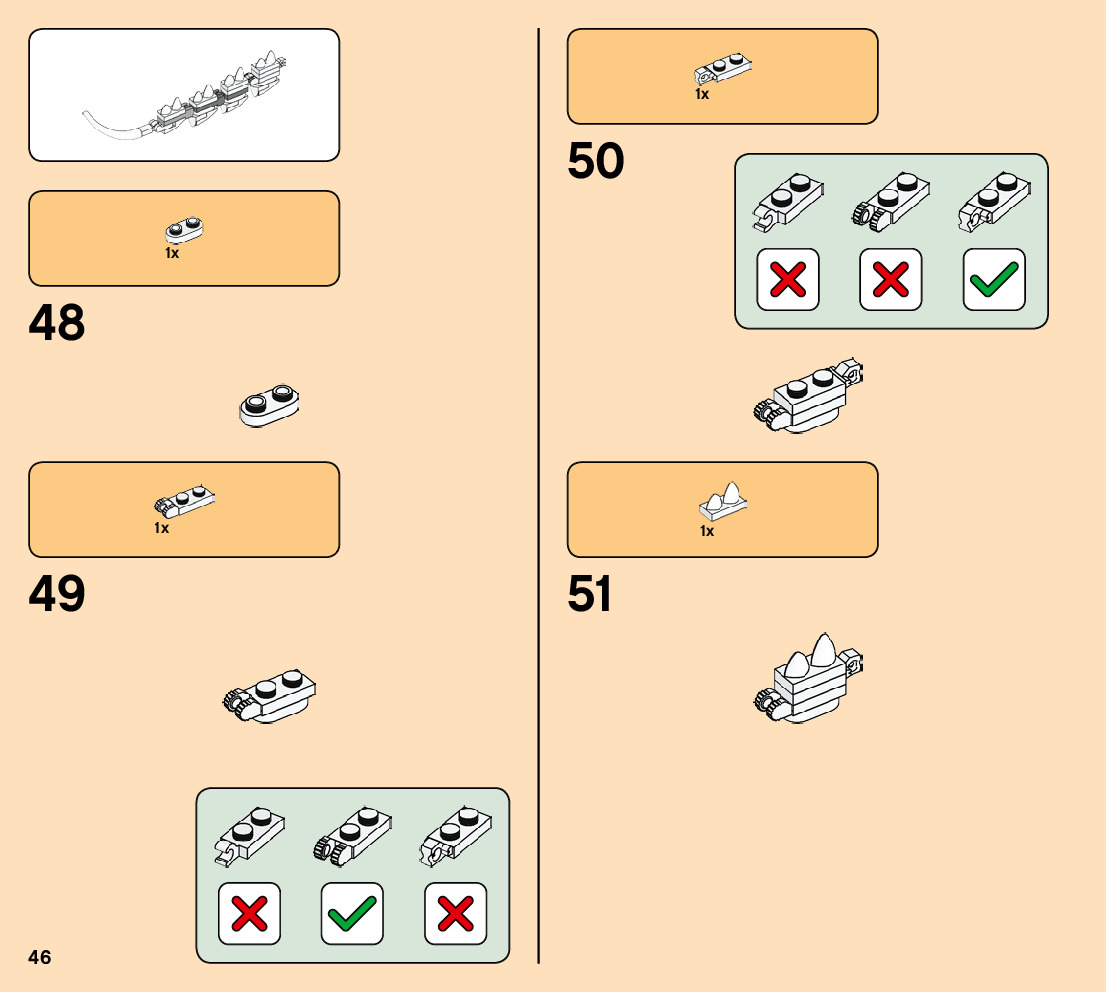 1x

48

1x

49

46

1x

50

1x

51