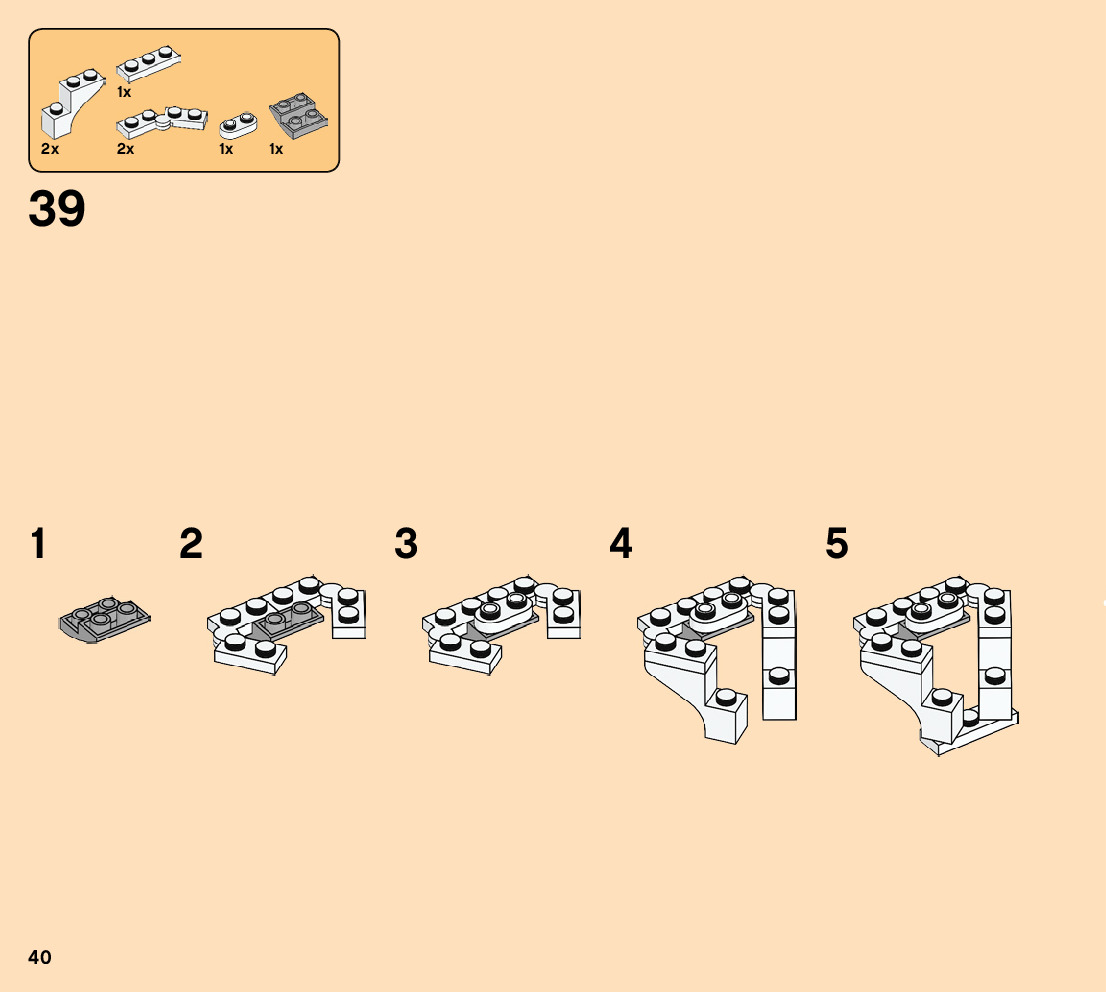 1x
2x
2x
1x
1x

39

1
2
3
4
5

40