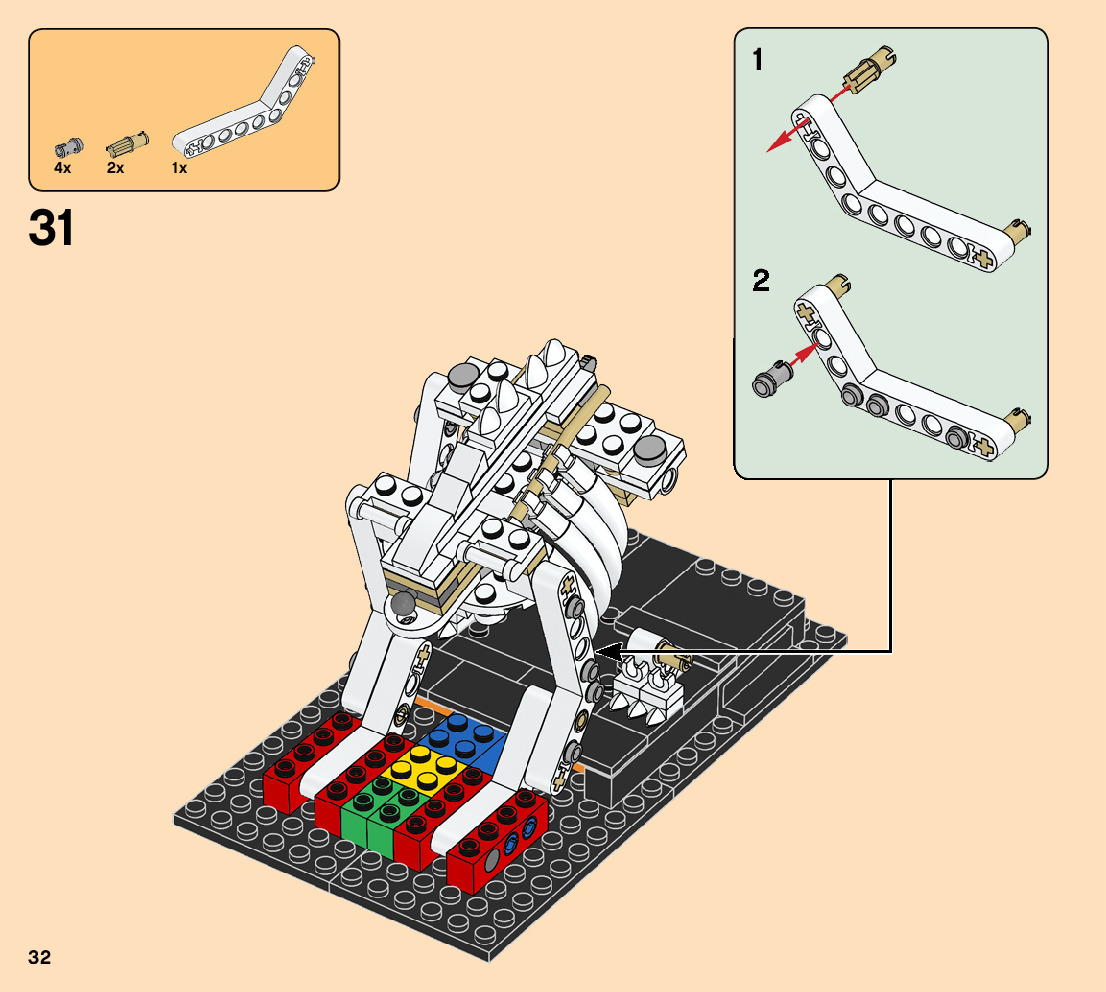 4x
2x
1x

31

1

2

32