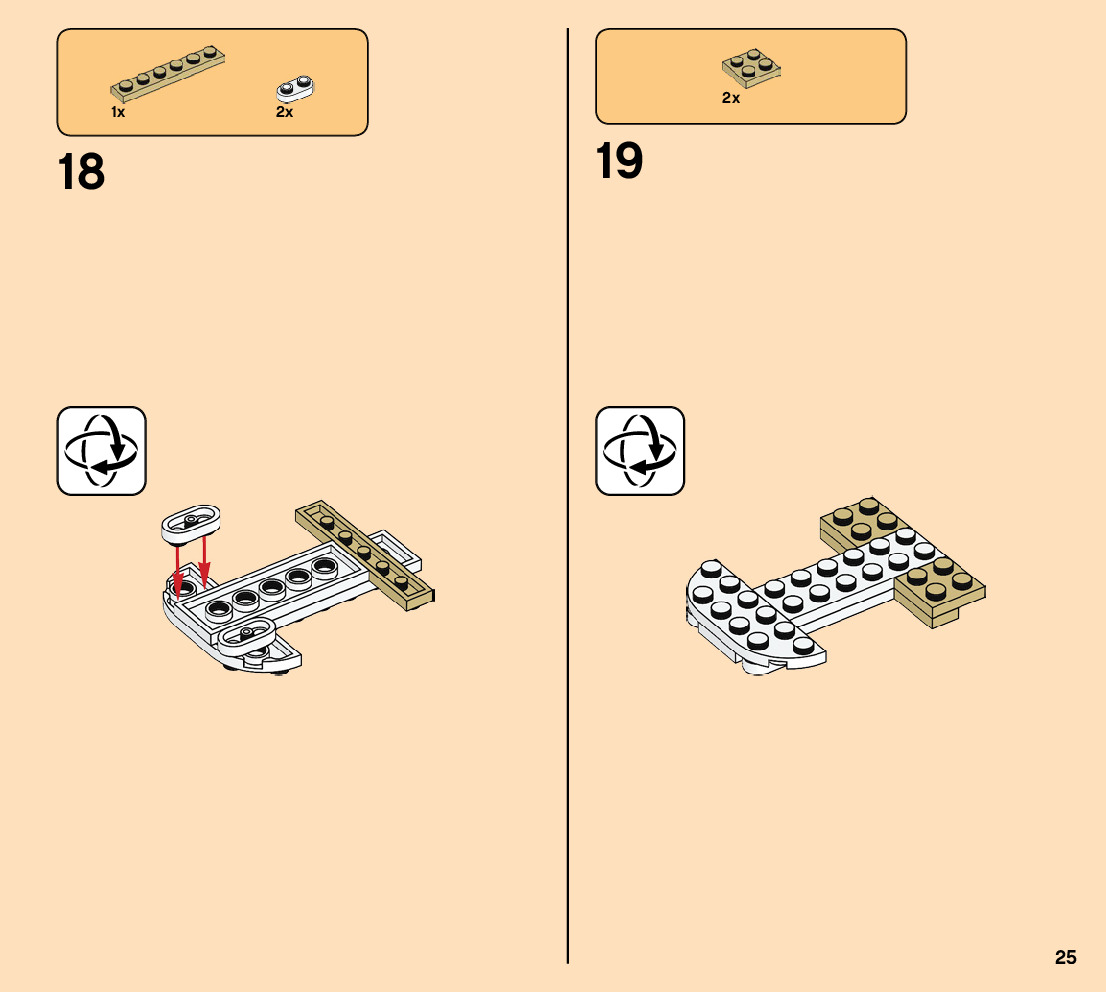 1x

2x

18

2x

19

25