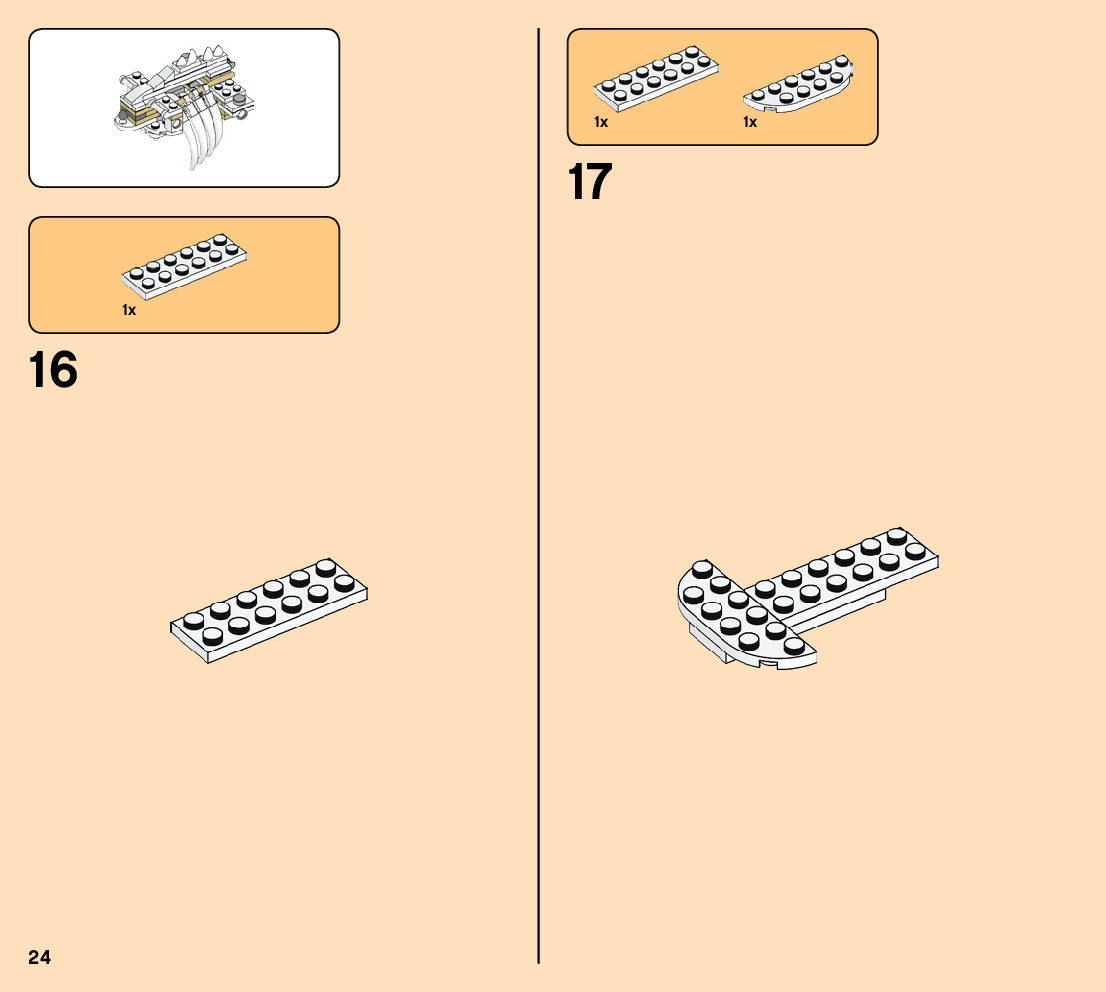 1x

16

24

1x

1x

17