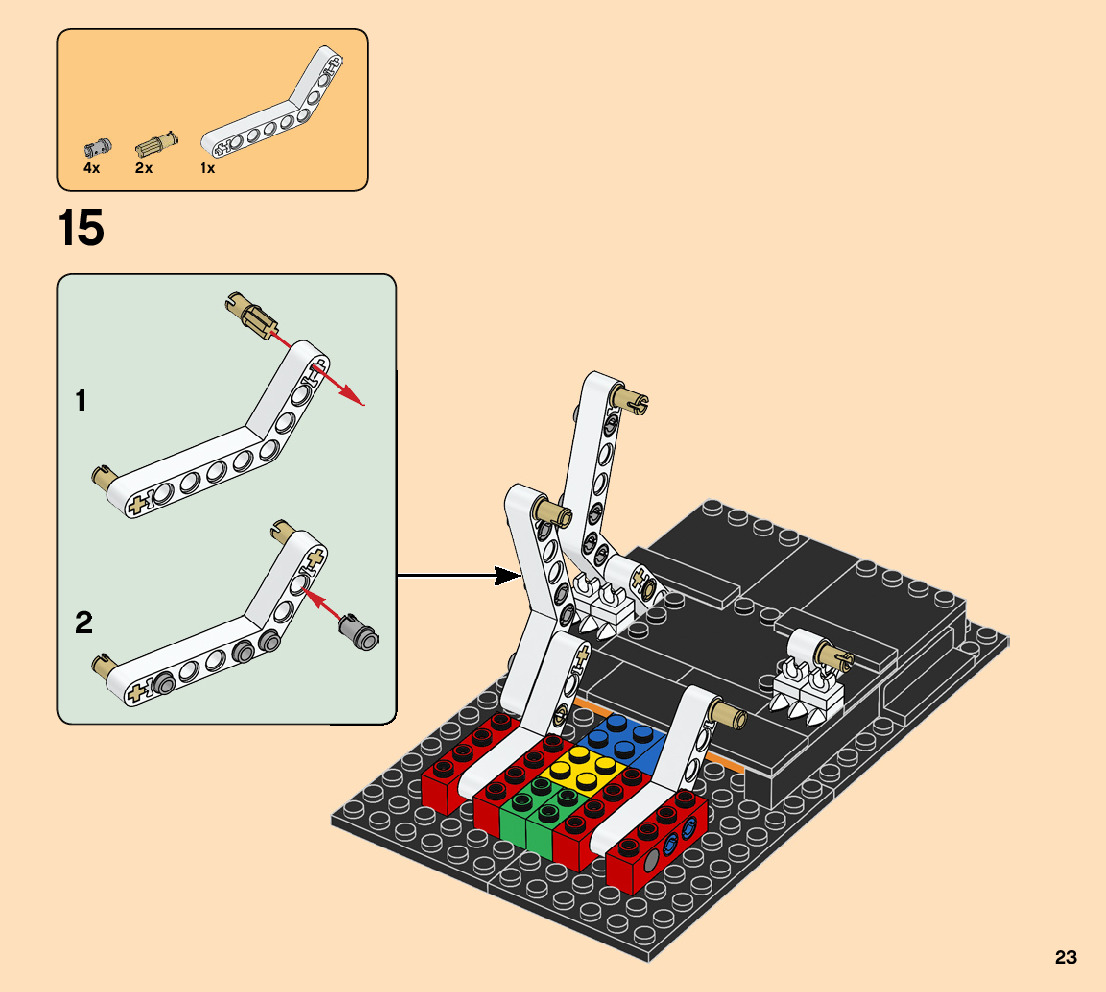 4x 2x 1x

15

1

2

23