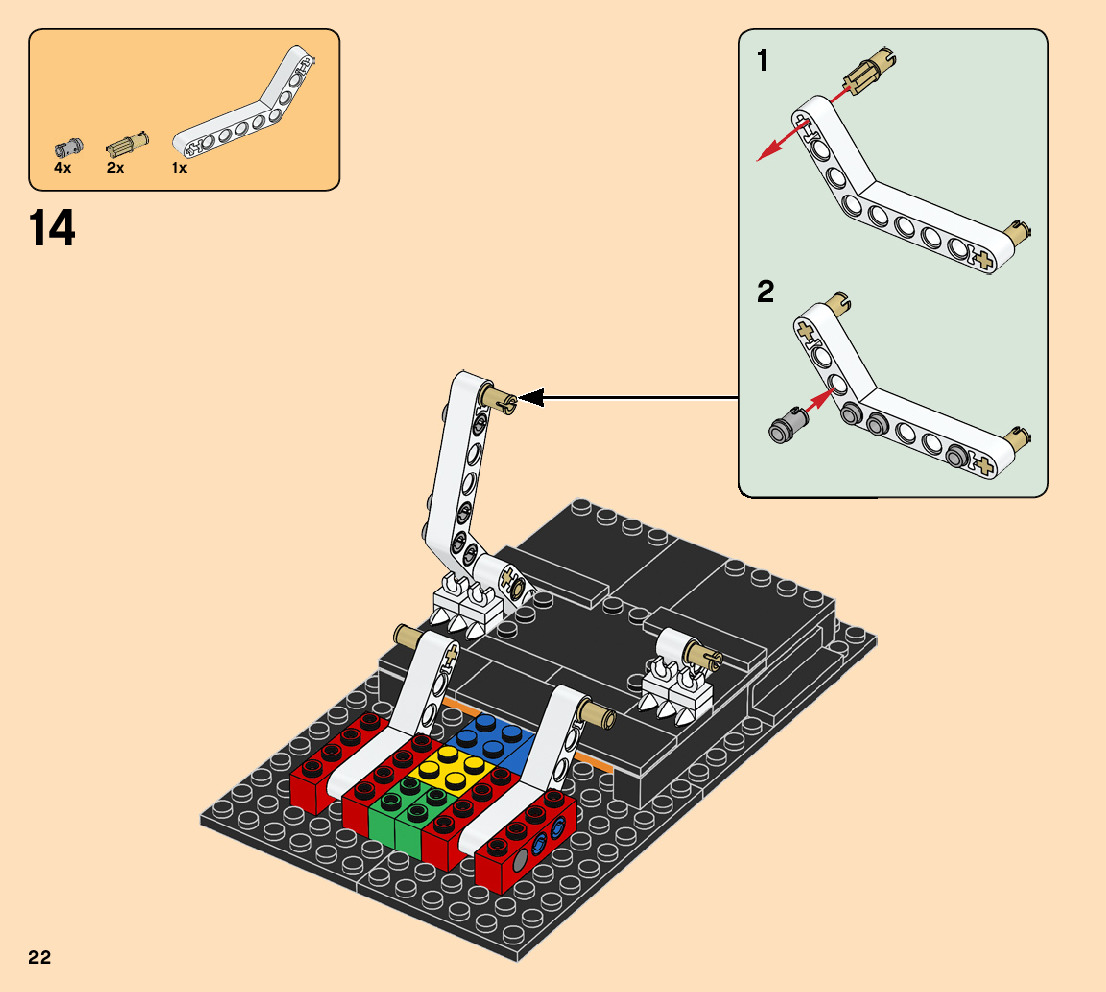 4x
2x
1x

14

1

2

22