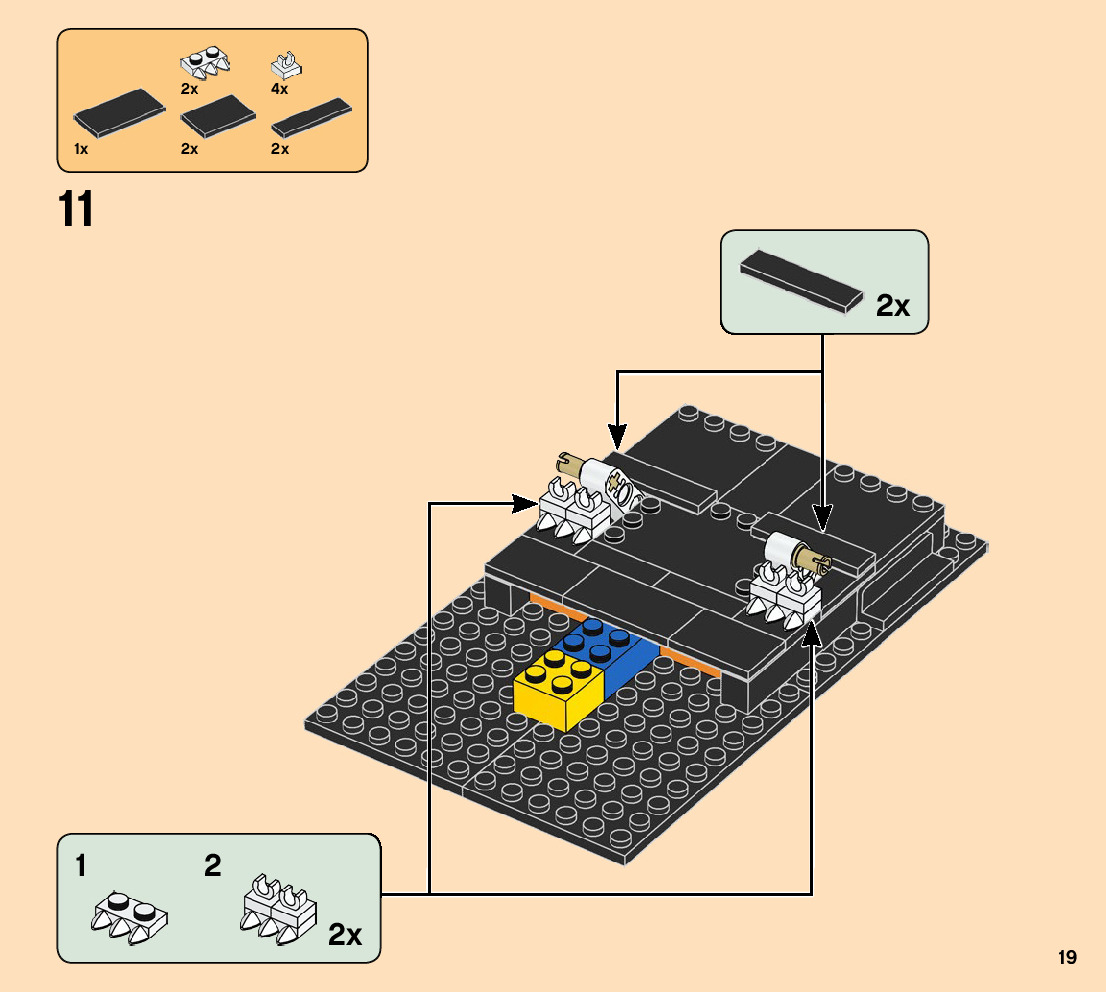 2x
4x
1x
2x
2x

11

2x

1
2
2x

19