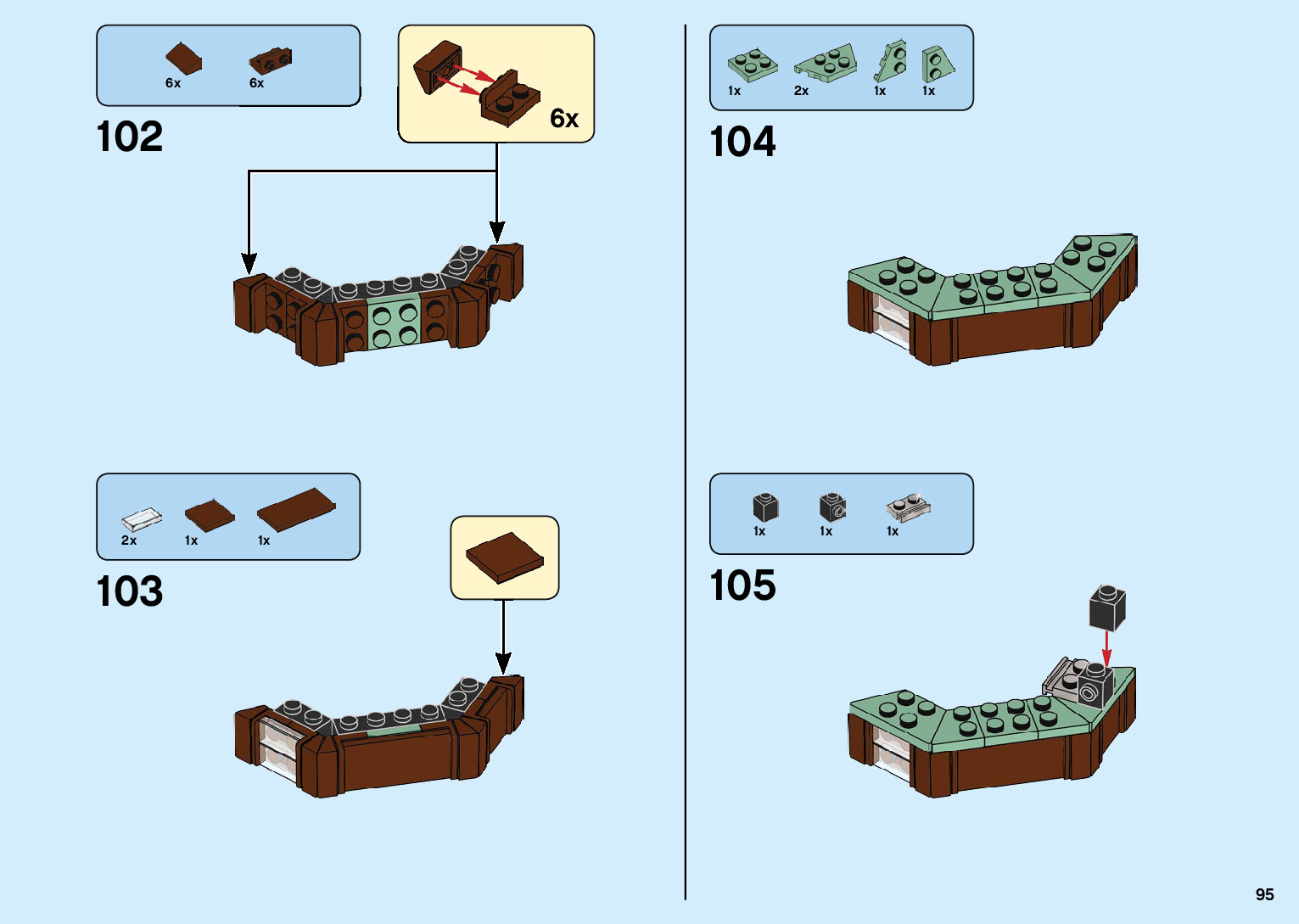 6x 6x

102

6x

2x 1x 1x

103

1x 2x 1x 1x

104

1x 1x 1x

105

95