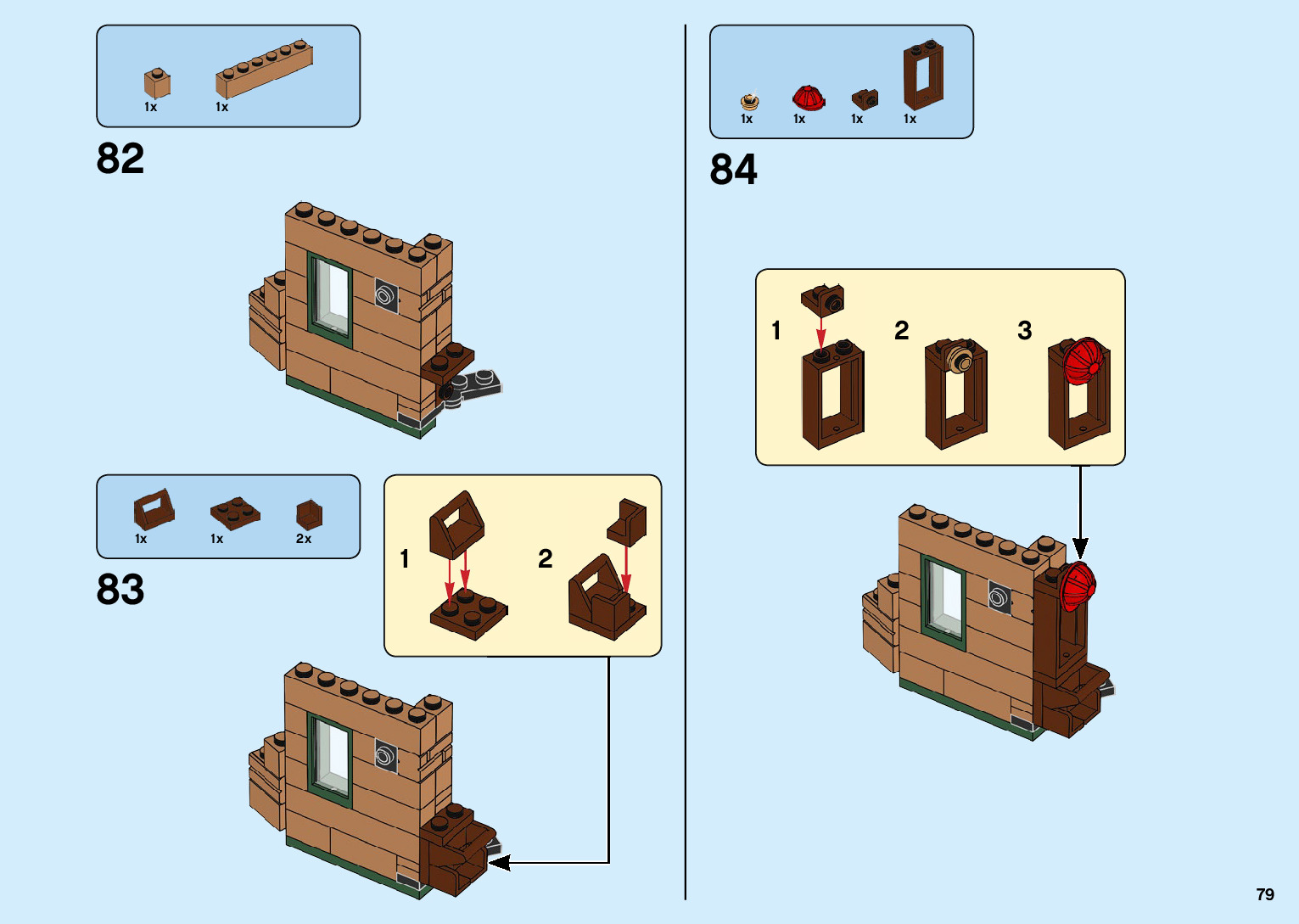 1x 1x

82

1x 1x 2x

83

1

2

1x 1x 1x 1x

84

1

2

3

79