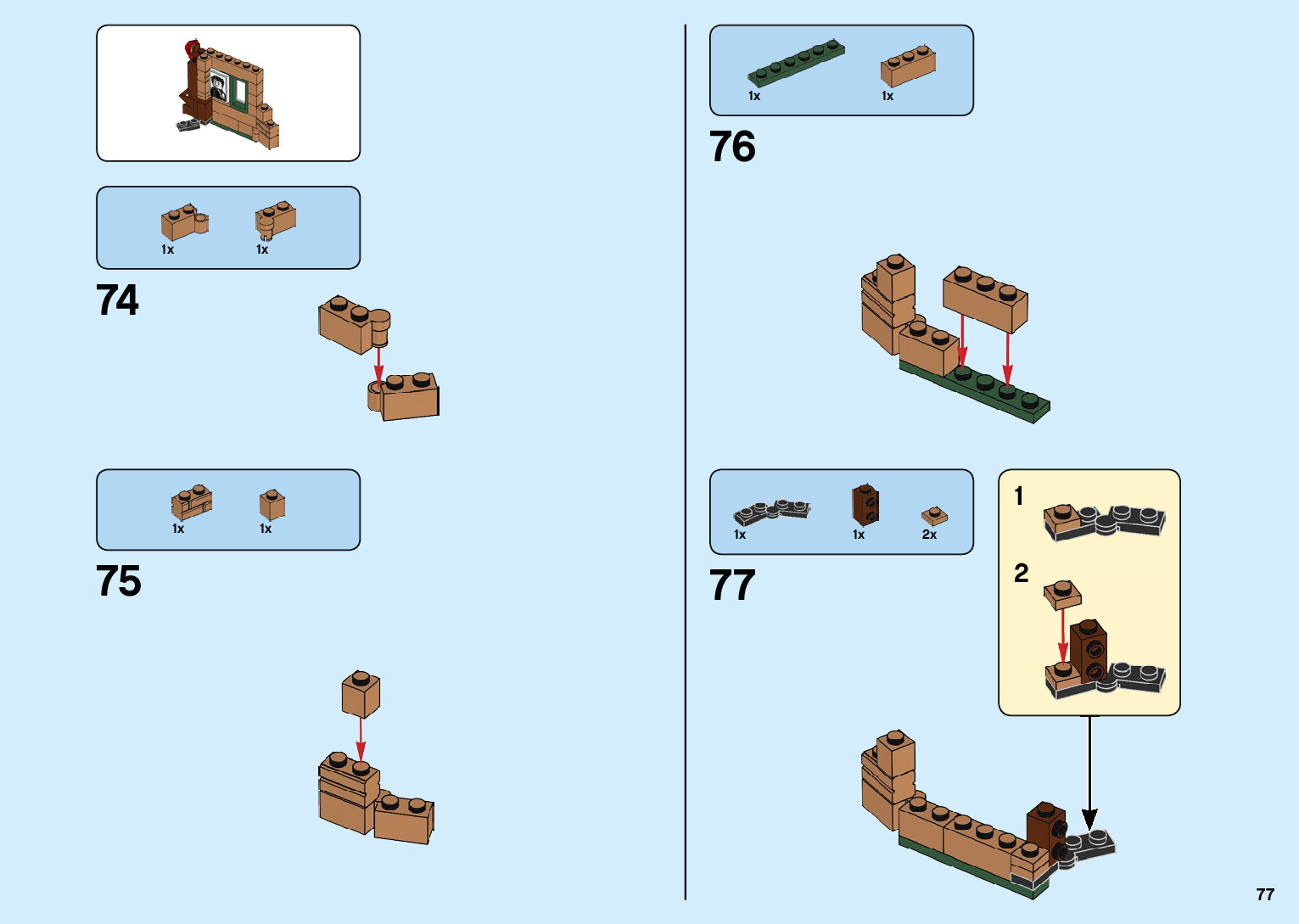 1x 1x

74

1x 1x

75

1x 1x

76

1x 1x 2x

77

1

2

77