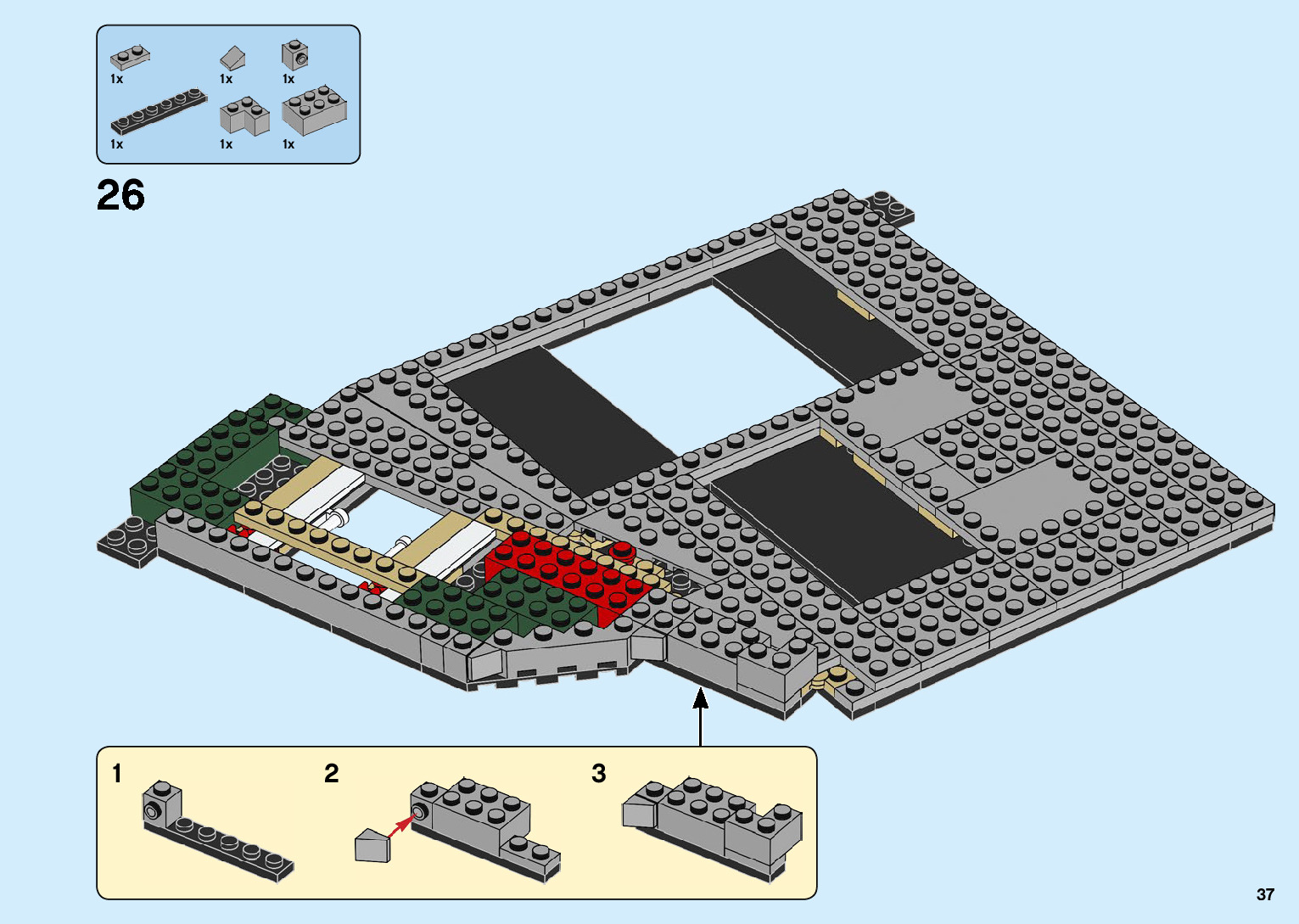 1x 1x 1x

1x 1x 1x

26

1

2

3

37