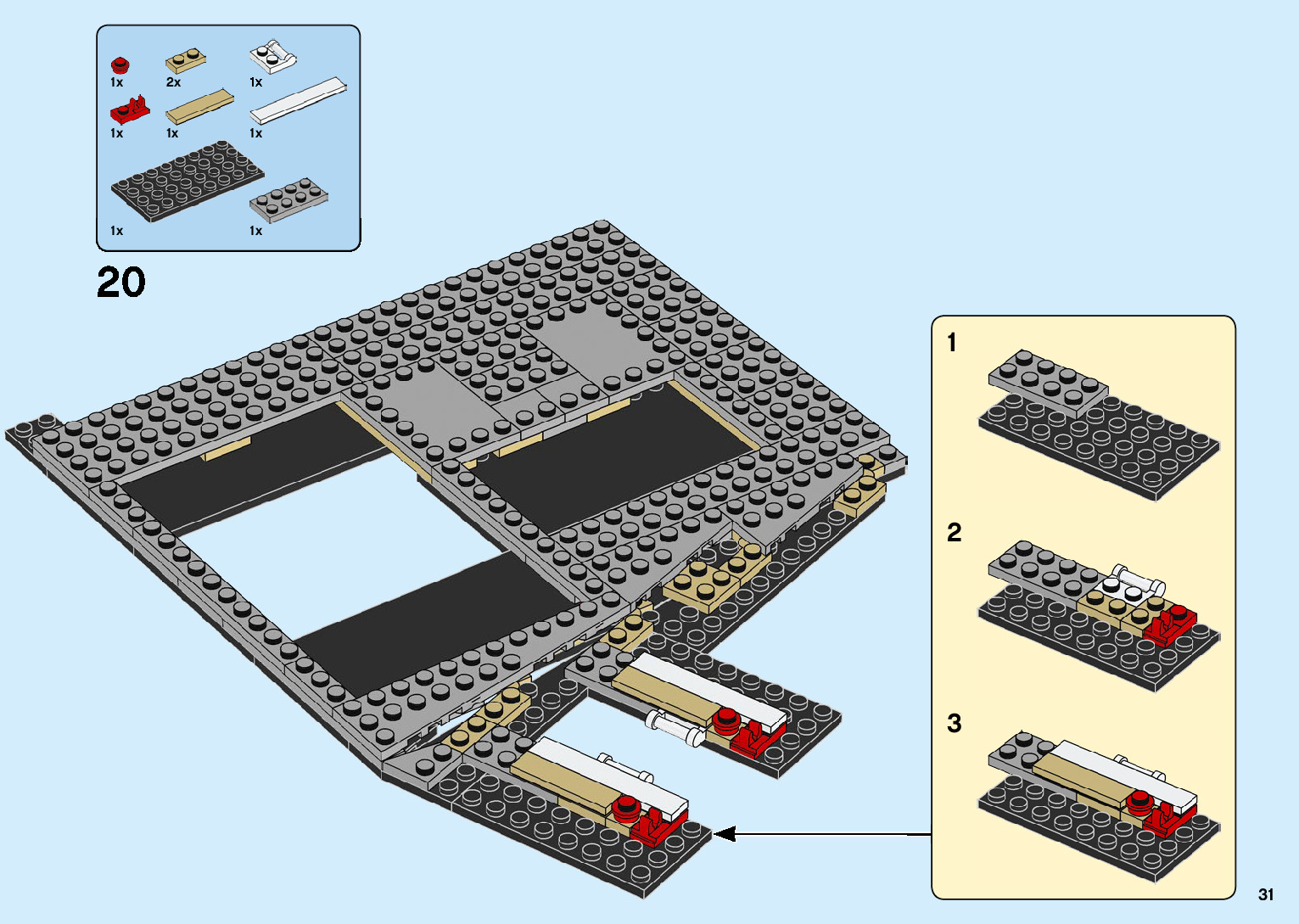 1x 2x 1x
1x 1x 1x
1x 1x

20

1

2

3

31