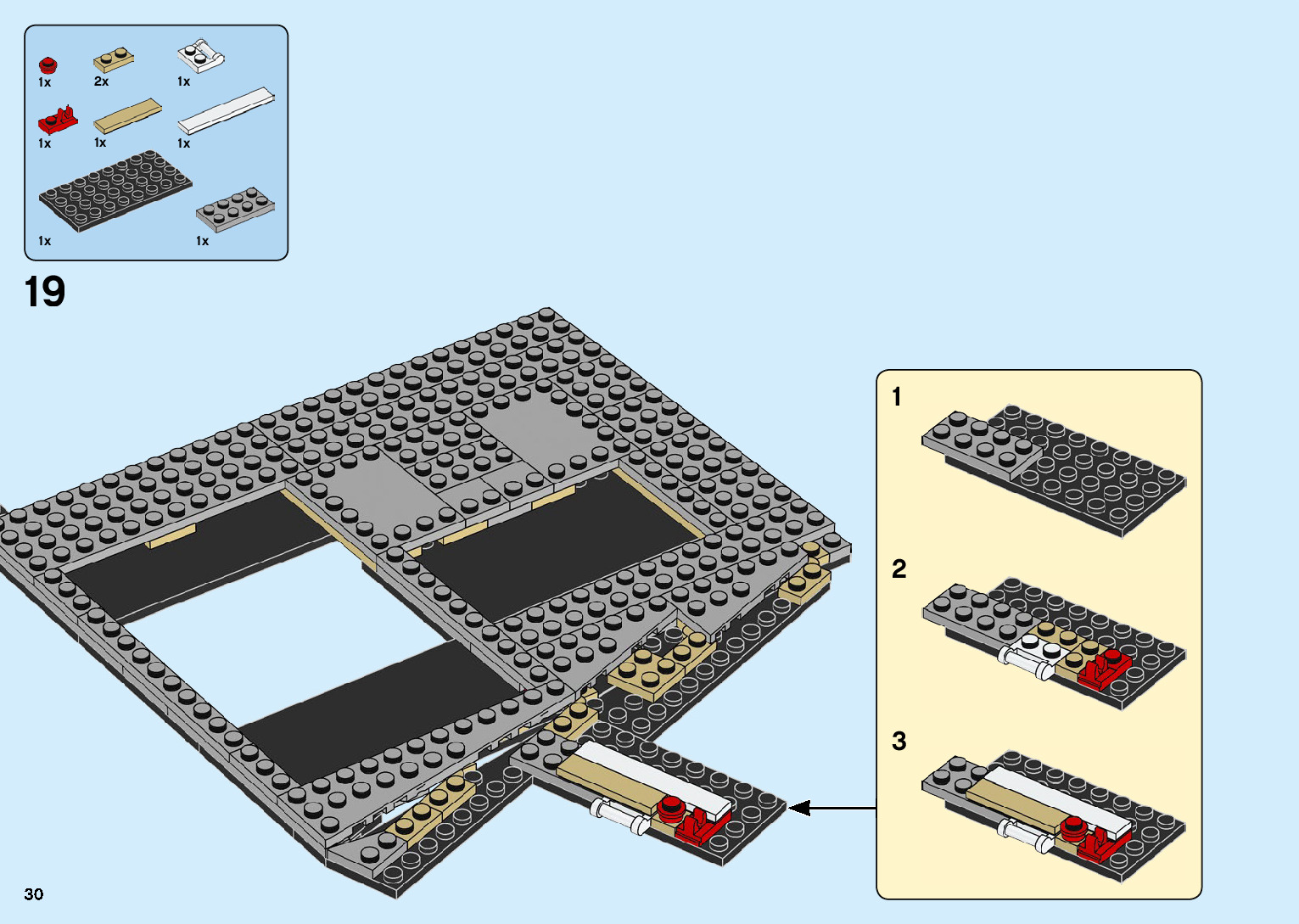 1x
2x
1x
1x
1x
1x
1x
1x

19

1

2

3

30