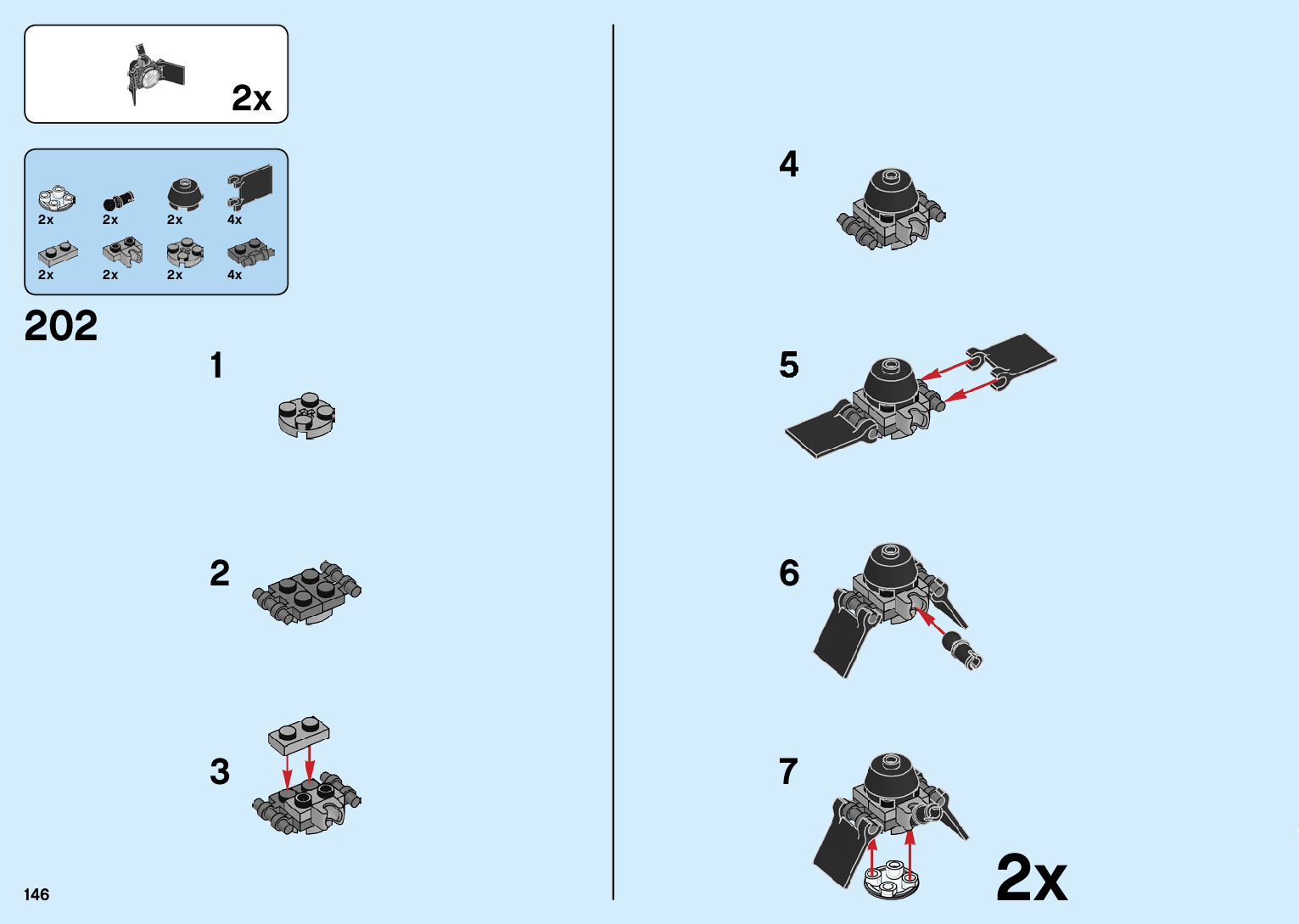 2x

2x 2x 2x 4x
2x 2x 2x 4x

202

1

2

3

146

4

5

6

7

2x