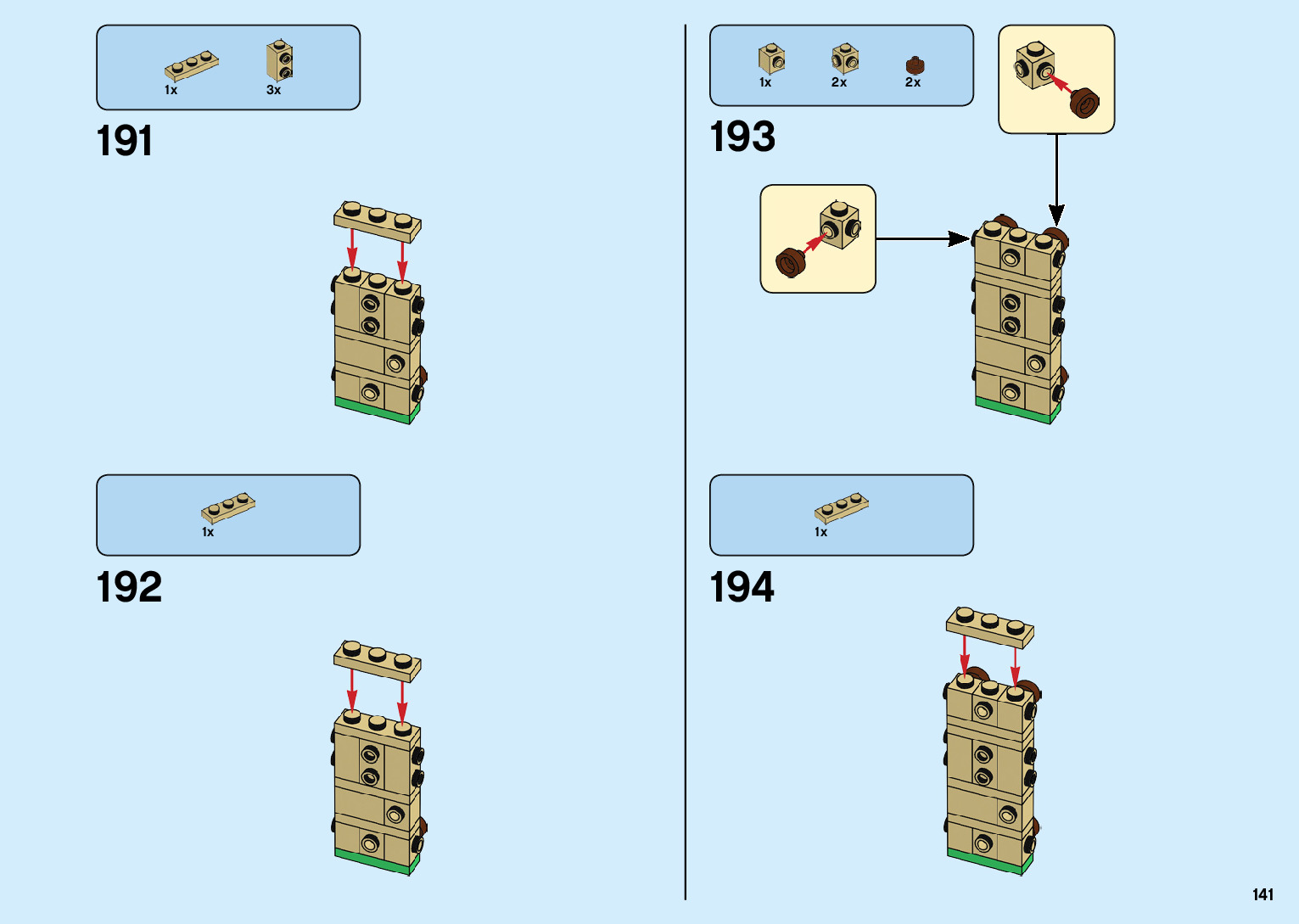 1x 3x

191

1x

192

1x 2x 2x

193

1x

194

141