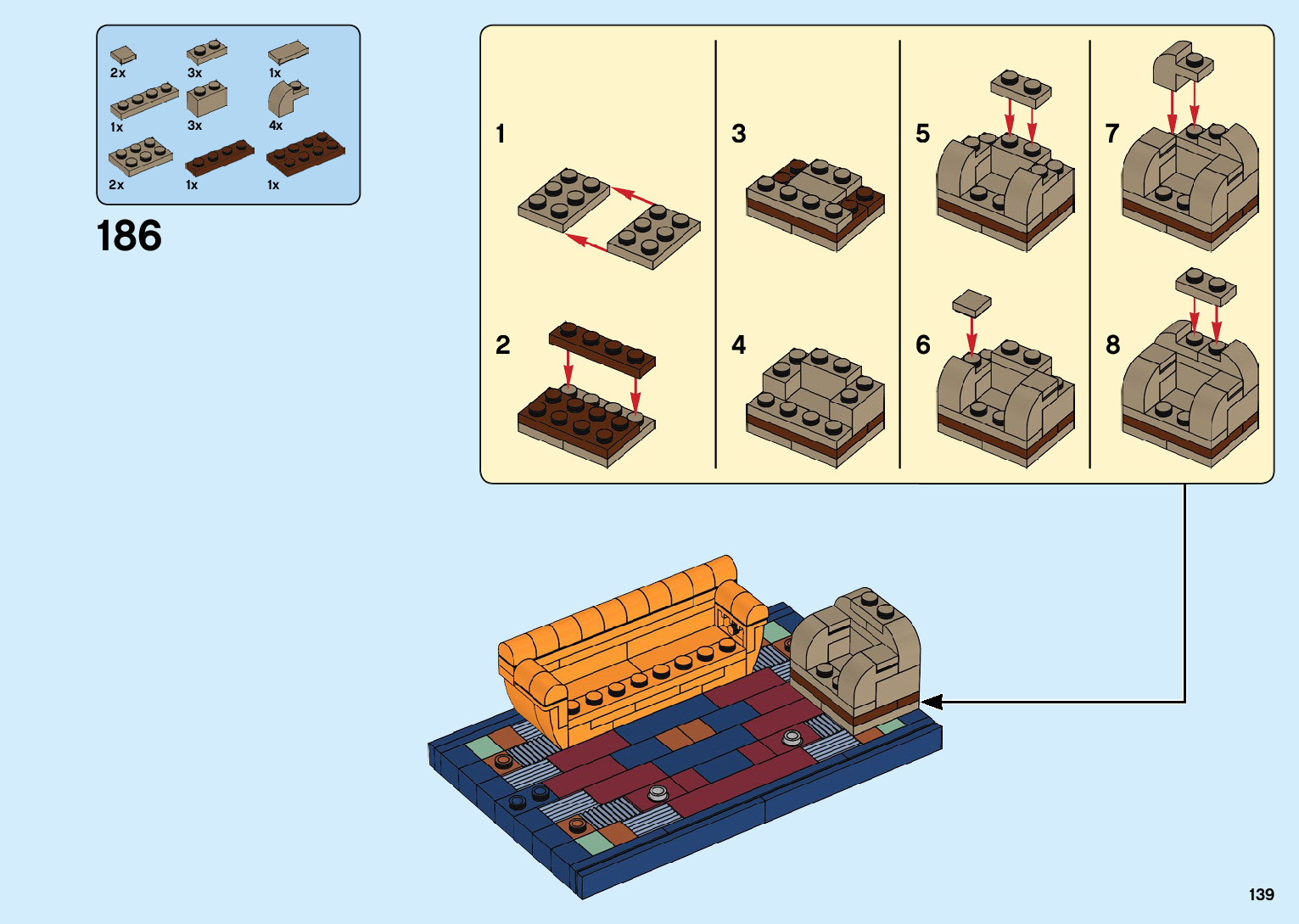 2x
3x
1x
1x
3x
4x
2x
1x
1x

186

1
2
3
4
5
6
7
8

139