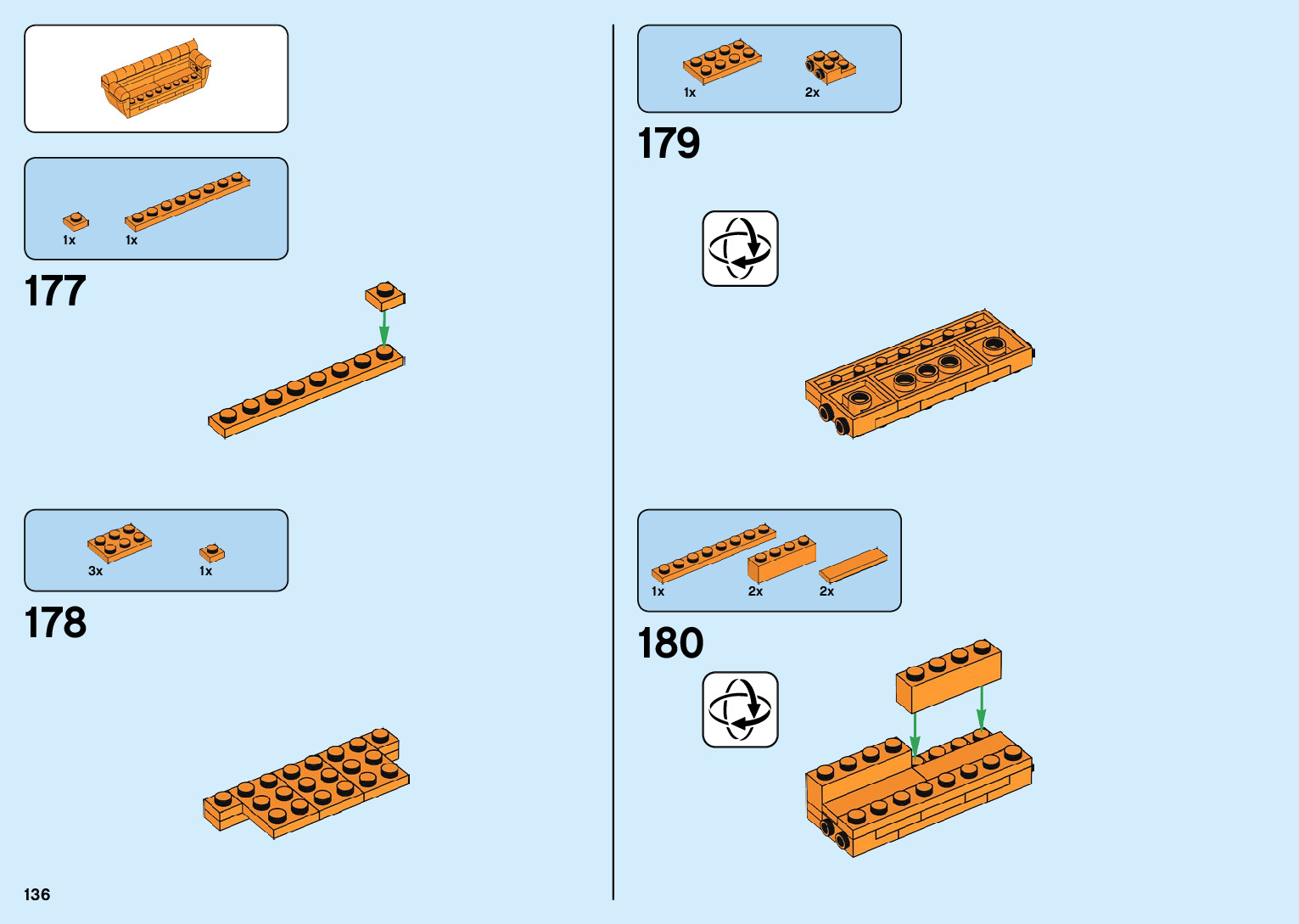 1x 1x

177

3x 1x

178

136

1x 2x

179

1x 2x 2x

180