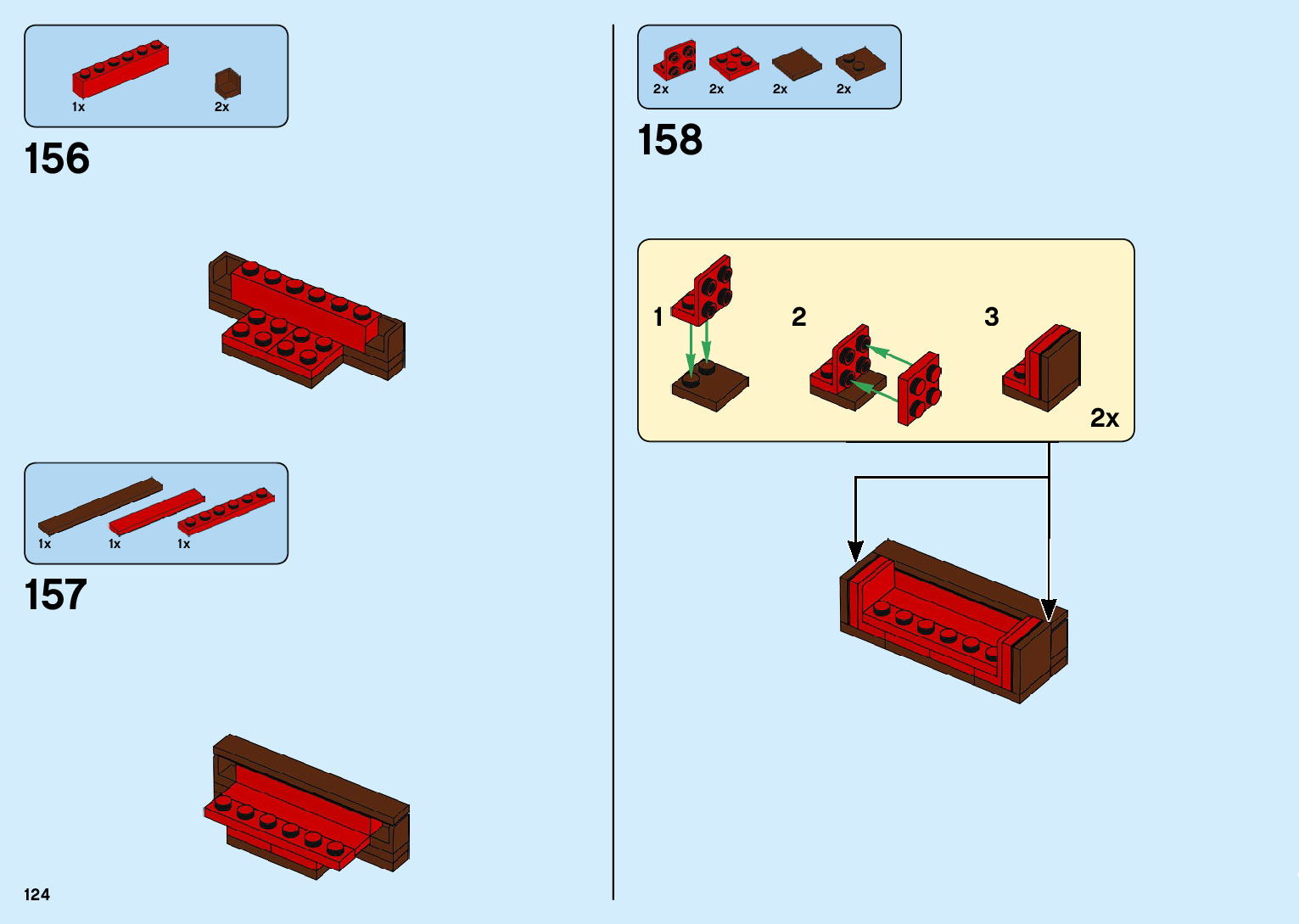 1x 2x

156

1x 1x 1x

157

124

2x 2x 2x 2x

158

1

2

3

2x